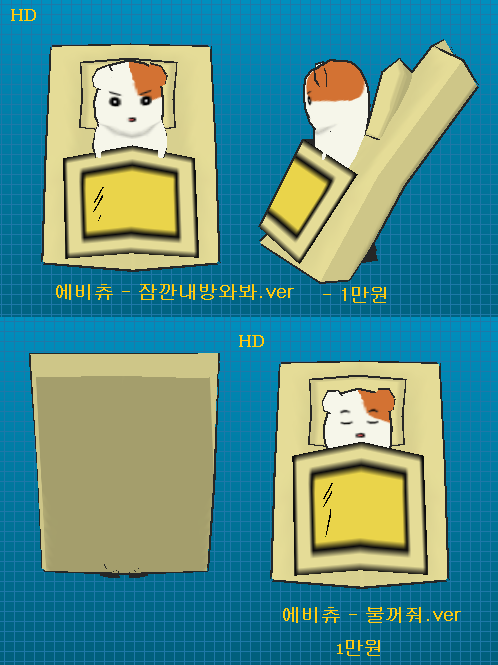 HD

에비츄 - 잠깐내방와봐.ver - 1만원

HD

에비츄 - 불꺼줘.ver

1만원