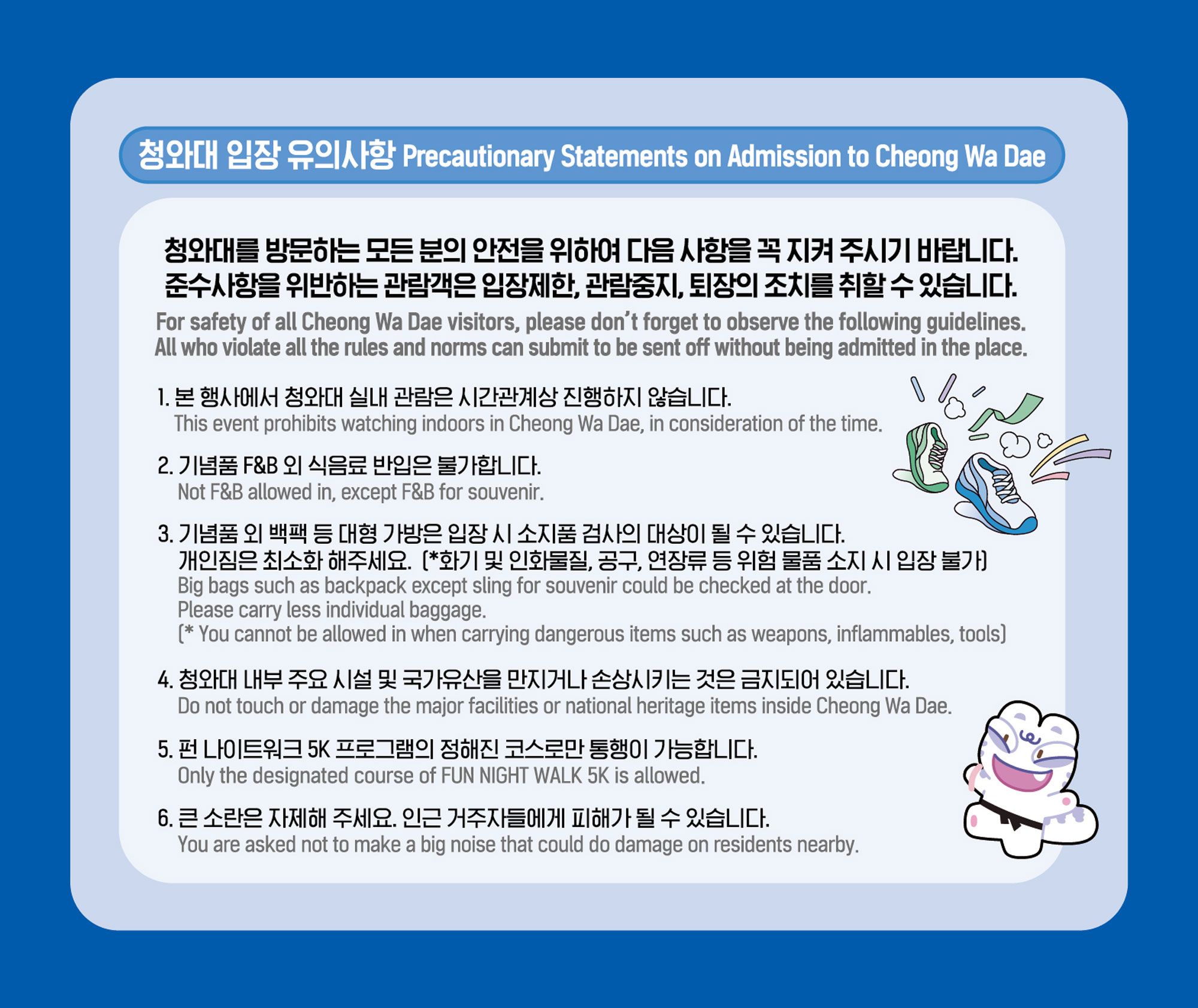 청와대 입장 유의사항 Precautionary Statements on Admission to Cheong Wa Dae

청와대를 방문하는 모든 분의 안전을 위하여 다음 사항을 꼭 지켜 주시기 바랍니다. 준수사항을 위반하는 관람객은 입장제한, 관람중지, 퇴장의 조치를 취할 수 있습니다.
For safety of all Cheong Wa Dae visitors, please don't forget to observe the following guidelines. All who violate all the rules and norms can submit to be sent off without being admitted in the place.

1. 본 행사에서 청와대 실내 관람은 시간관계상 진행하지 않습니다.
This event prohibits watching indoors in Cheong Wa Dae, in consideration of the time.

2. 기념품 F&B 외 식음료 반입은 불가합니다.
Not F&B allowed in, except F&B for souvenir.

3. 기념품 외 백팩 등 대형 가방은 입장 시 소지품 검사의 대상이 될 수 있습니다.
개인짐은 최소화 해주세요. (*화기 및 인화물질, 공구, 연장류 등 위험 물품 소지 시 입장 불가)
Big bags such as backpack except sling for souvenir could be checked at the door.
Please carry less individual baggage.
(* You cannot be allowed in when carrying dangerous items such as weapons, inflammables, tools)

4. 청와대 내부 주요 시설 및 국가유산을 만지거나 손상시키는 것은 금지되어 있습니다.
Do not touch or damage the major facilities or national heritage items inside Cheong Wa Dae.

5. 펀 나이트워크 5K 프로그램의 정해진 코스로만 통행이 가능합니다.
Only the designated course of FUN NIGHT WALK 5K is allowed.

6. 큰 소란은 자제해 주세요. 인근 거주자들에게 피해가 될 수 있습니다.
You are asked not to make a big noise that could do damage on residents nearby.