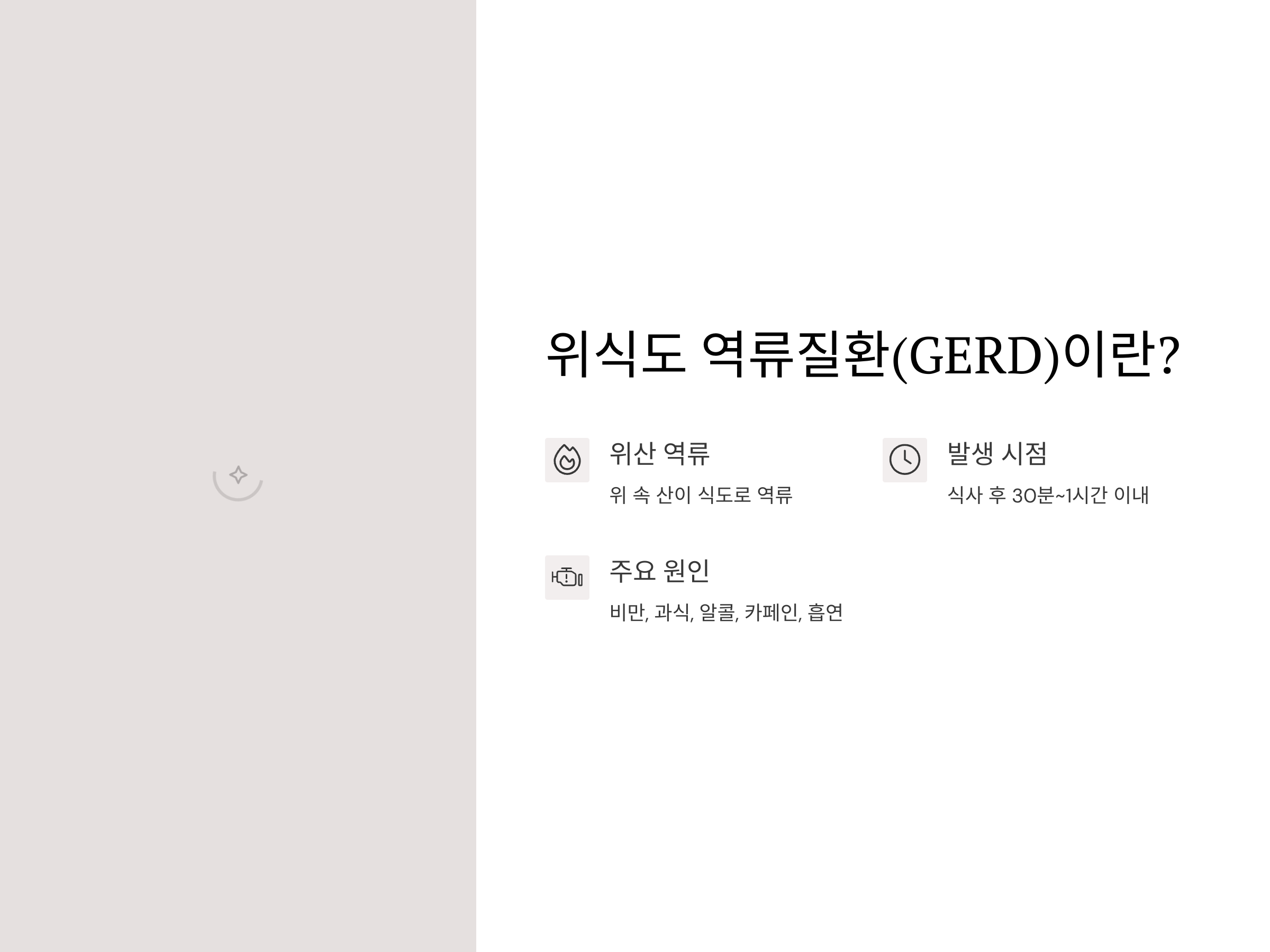 위식도 역류질환(GERD)이란?

위산 역류

위 속 산이 식도로 역류

발생 시점

식사 후 30분~1시간 이내

주요 원인

비만, 과식, 알콜, 카페인, 흡연