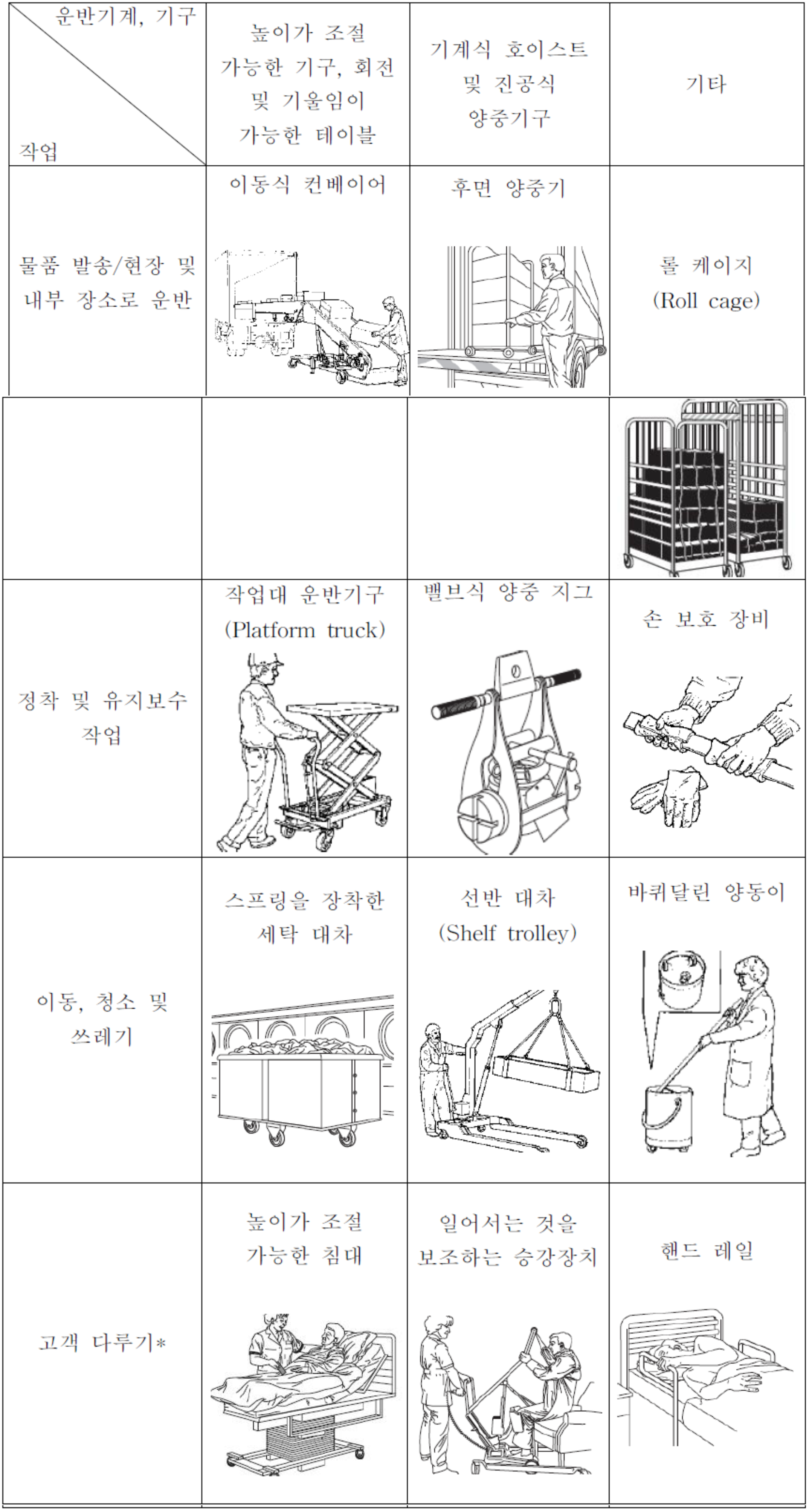 | 운반기계, 기구 / 작업 | 높이가 조절 가능한 기구, 회전 및 기울임이 가능한 테이블 | 기계식 호이스트 및 진공식 양중기구 | 기타 |
|---|---|---|---|
| 물품 발송/현장 및 내부 장소로 운반 | 이동식 컨베이어 | 후면 양중기 | 롤 케이지 (Roll cage) |
| | | | |
| 정착 및 유지보수 작업 | 작업대 운반기구 (Platform truck) | 밸브식 양중 지그 | 손 보호 장비 |
| 이동, 청소 및 쓰레기 | 스프링을 장착한 세탁 대차 | 선반 대차 (Shelf trolley) | 바퀴달린 양동이 |
| 고객 다루기* | 높이가 조절 가능한 침대 | 일어서는 것을 보조하는 승강장치 | 핸드 레일 |