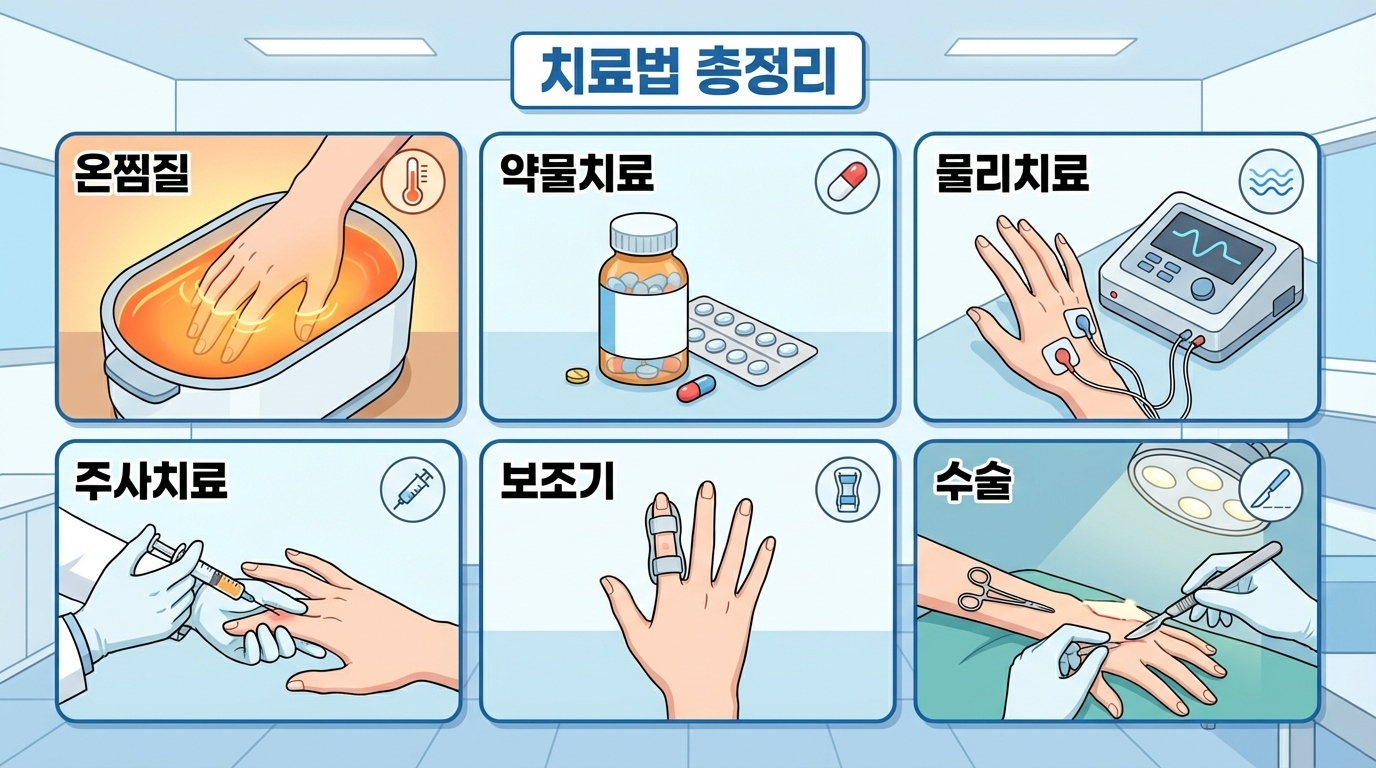 치료법 총정리

온찜질

약물치료

물리치료

주사치료

보조기

수술