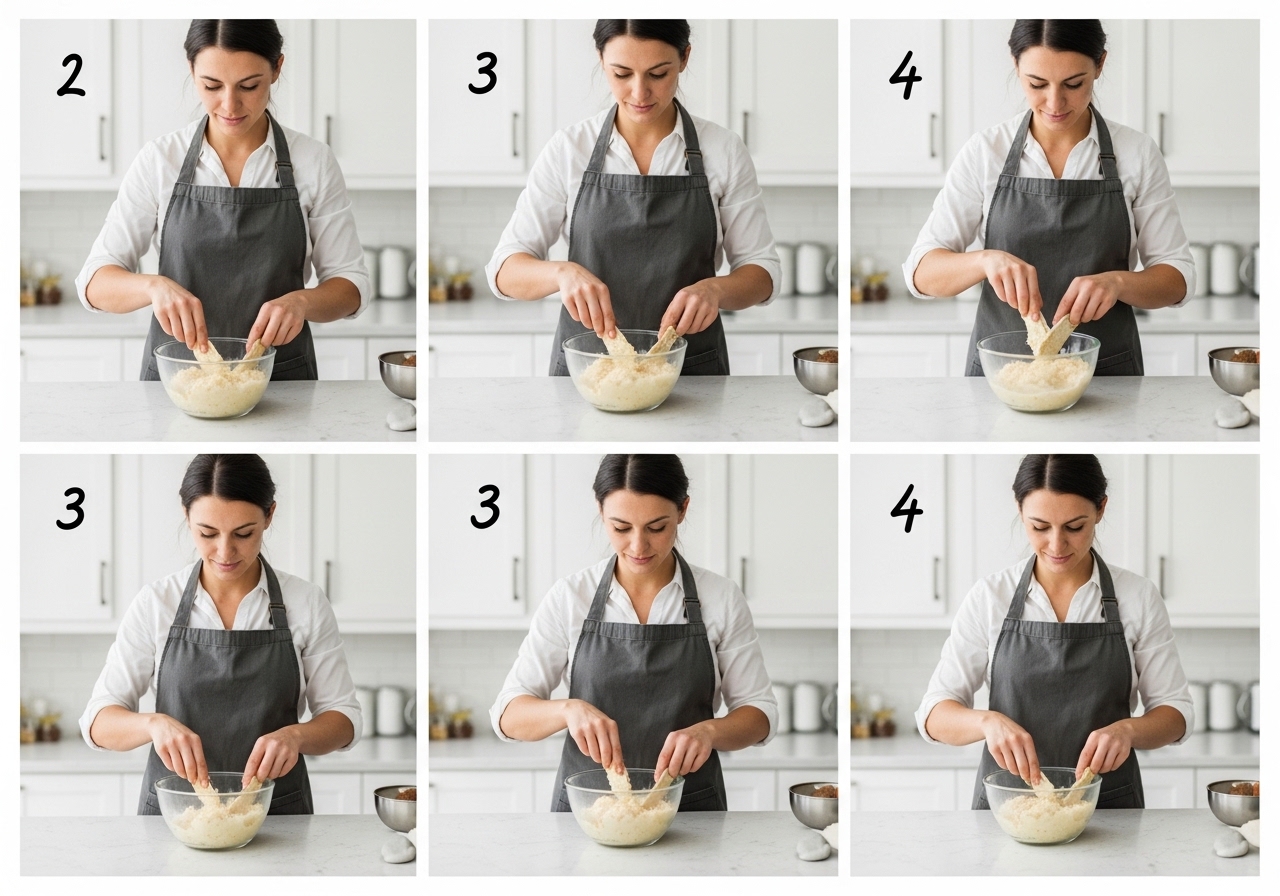 2

3

4

3

3

4