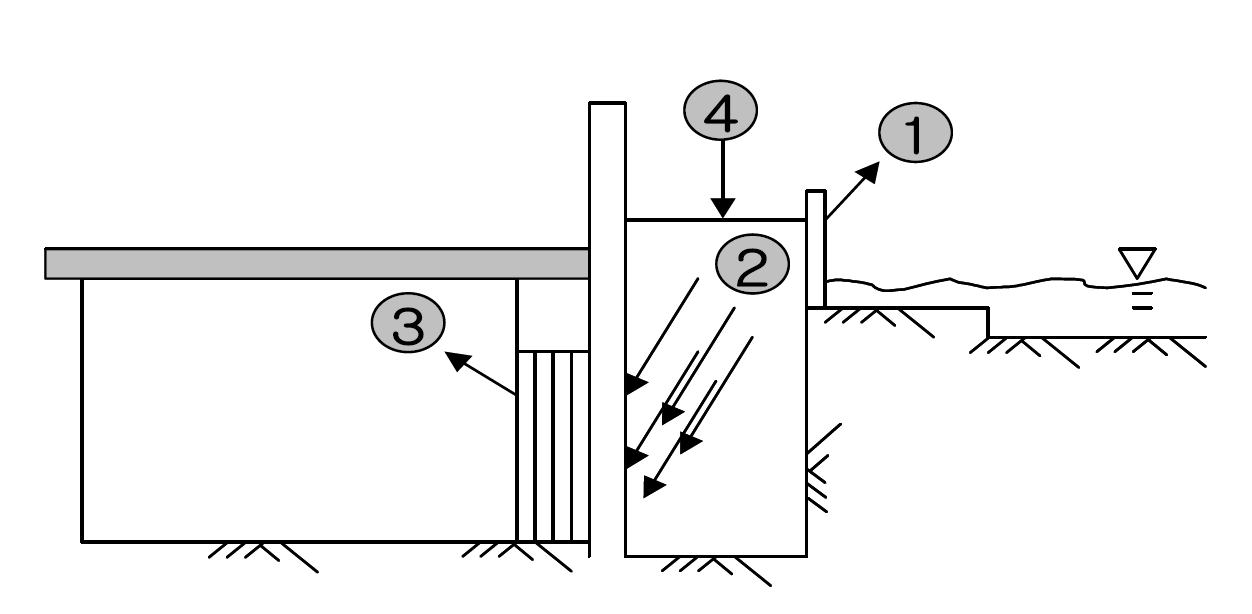 4
1
2
3