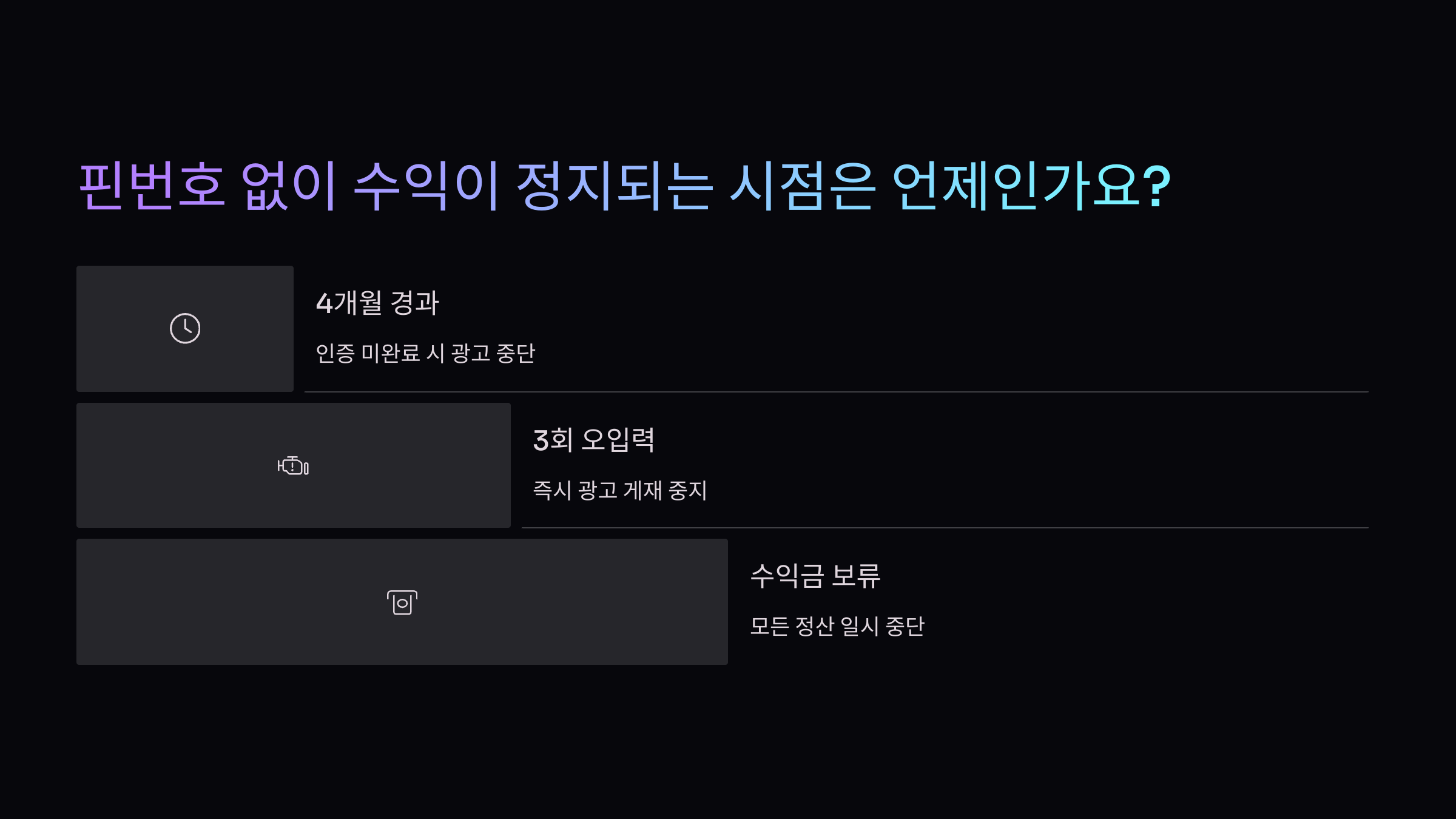 핀번호 없이 수익이 정지되는 시점은 언제인가요?

4개월 경과

인증 미완료 시 광고 중단

3회 오입력

즉시 광고 게재 중지

수익금 보류

모든 정산 일시 중단