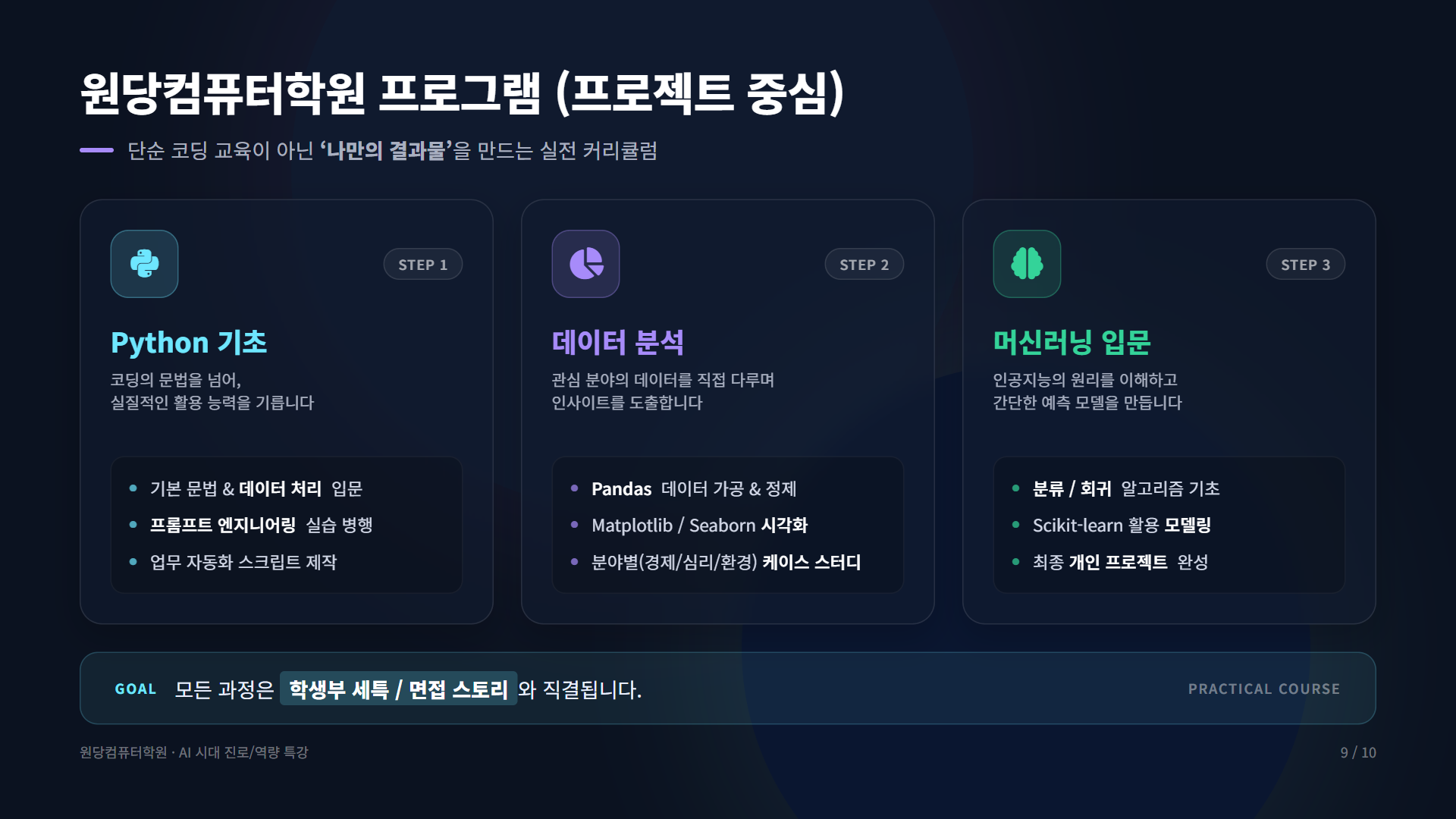 원당컴퓨터학원 프로그램 (프로젝트 중심)

단순 코딩 교육이 아닌 '나만의 결과물'을 만드는 실전 커리큘럼

STEP 1

Python 기초

코딩의 문법을 넘어,
실질적인 활용 능력을 기릅니다

• 기본 문법 & 데이터 처리 입문
• 프롬프트 엔지니어링 실습 병행
• 업무 자동화 스크립트 제작

STEP 2

데이터 분석

관심 분야의 데이터를 직접 다루며
인사이트를 도출합니다

• Pandas 데이터 가공 & 정제
• Matplotlib / Seaborn 시각화
• 분야별(경제/심리/환경) 케이스 스터디

STEP 3

머신러닝 입문

인공지능의 원리를 이해하고
간단한 예측 모델을 만듭니다

• 분류 / 회귀 알고리즘 기초
• Scikit-learn 활용 모델링
• 최종 개인 프로젝트 완성

GOAL 모든 과정은 학생부 세특 / 면접 스토리 와 직결됩니다.

PRACTICAL COURSE

원당컴퓨터학원 · AI 시대 진로/역량 특강

9 / 10