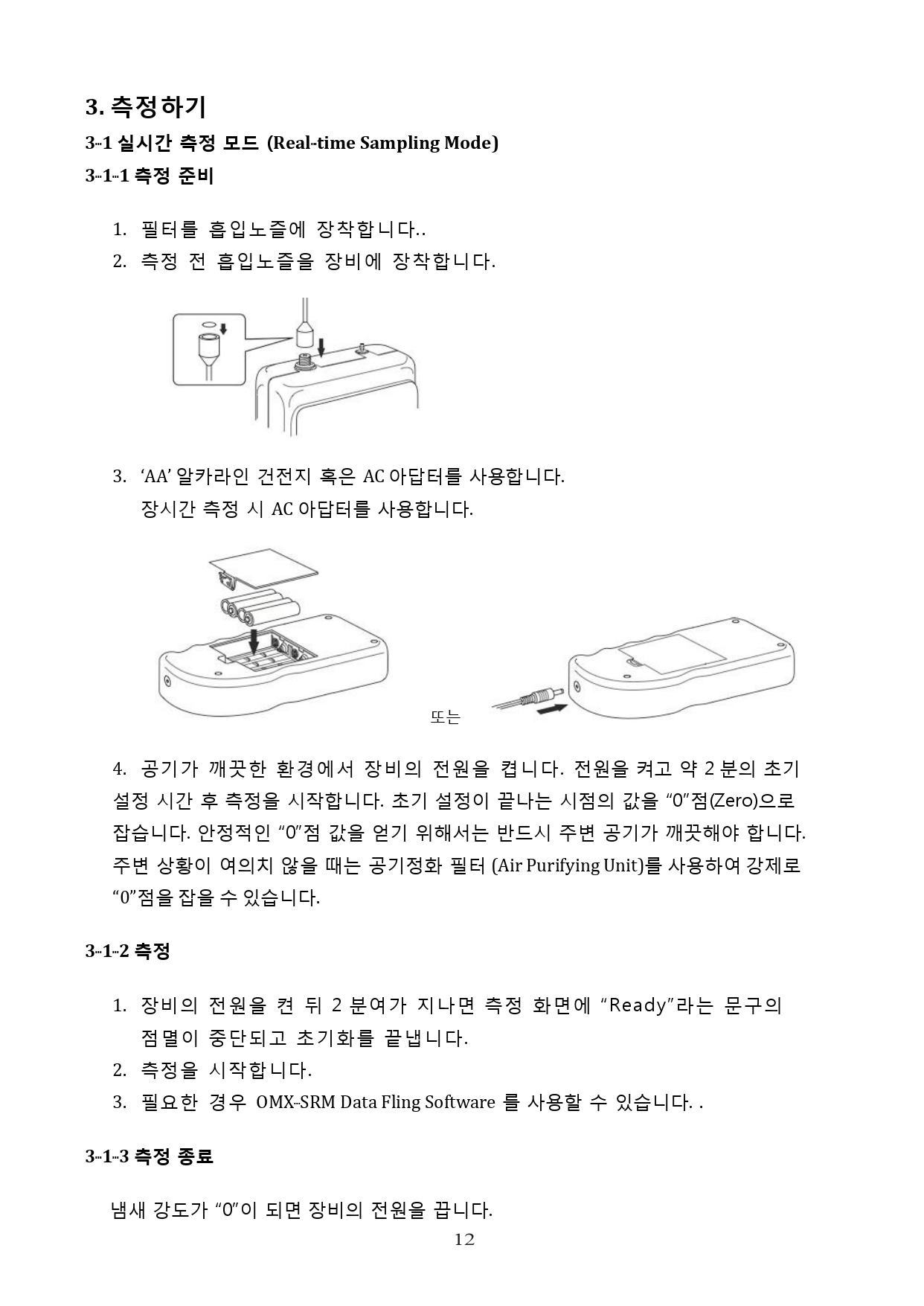 3. 측정하기

3-1 실시간 측정 모드 (Real-time Sampling Mode)

3-1-1 측정 준비

1. 필터를 흡입노즐에 장착합니다..
2. 측정 전 흡입노즐을 장비에 장착합니다.

3. 'AA' 알카라인 건전지 혹은 AC 아답터를 사용합니다.
장시간 측정 시 AC 아답터를 사용합니다.

또는

4. 공기가 깨끗한 환경에서 장비의 전원을 켭니다. 전원을 켜고 약 2 분의 초기 설정 시간 후 측정을 시작합니다. 초기 설정이 끝나는 시점의 값을 "0"점(Zero)으로 잡습니다. 안정적인 "0"점 값을 얻기 위해서는 반드시 주변 공기가 깨끗해야 합니다. 주변 상황이 여의치 않을 때는 공기정화 필터 (Air Purifying Unit)를 사용하여 강제로 "0"점을 잡을 수 있습니다.

3-1-2 측정

1. 장비의 전원을 켠 뒤 2 분여가 지나면 측정 화면에 "Ready"라는 문구의 점멸이 중단되고 초기화를 끝냅니다.
2. 측정을 시작합니다.
3. 필요한 경우 OMX-SRM Data Fling Software 를 사용할 수 있습니다. .

3-1-3 측정 종료

냄새 강도가 "0"이 되면 장비의 전원을 끕니다.

12