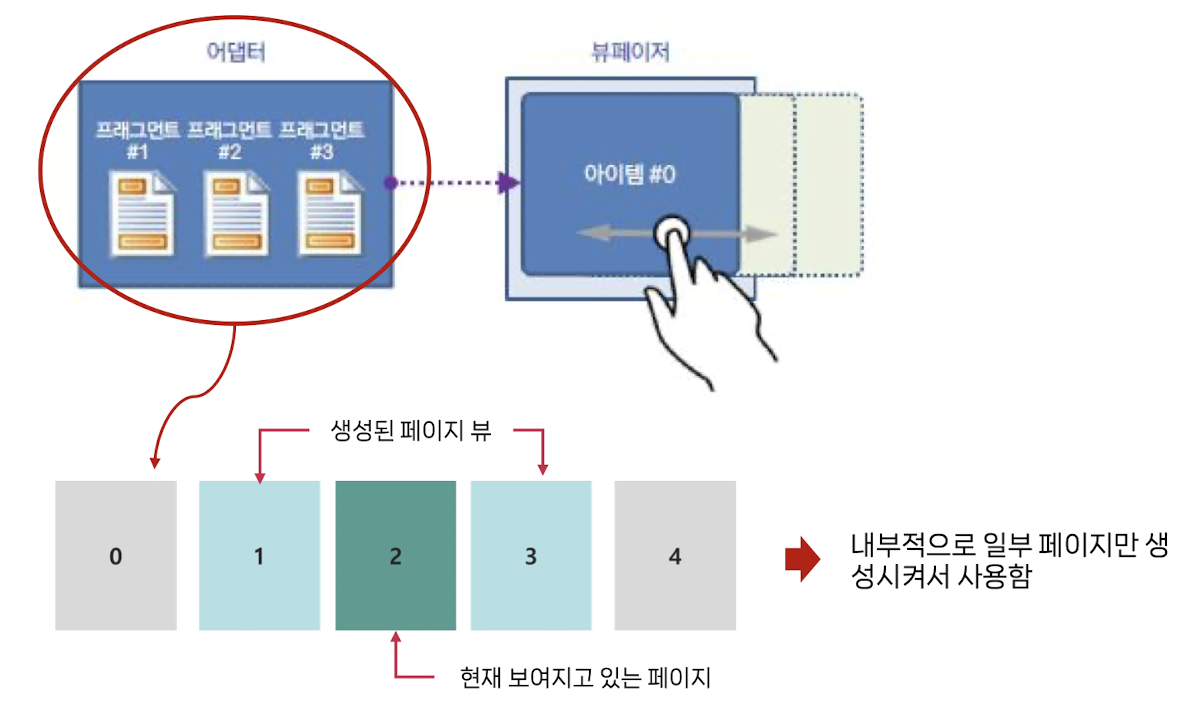 어댑터

프래그먼트 #1 프래그먼트 #2 프래그먼트 #3

뷰페이저

아이템 #0

생성된 페이지 뷰

0

1

2

3

4

내부적으로 일부 페이지만 생성시켜서 사용함

현재 보여지고 있는 페이지