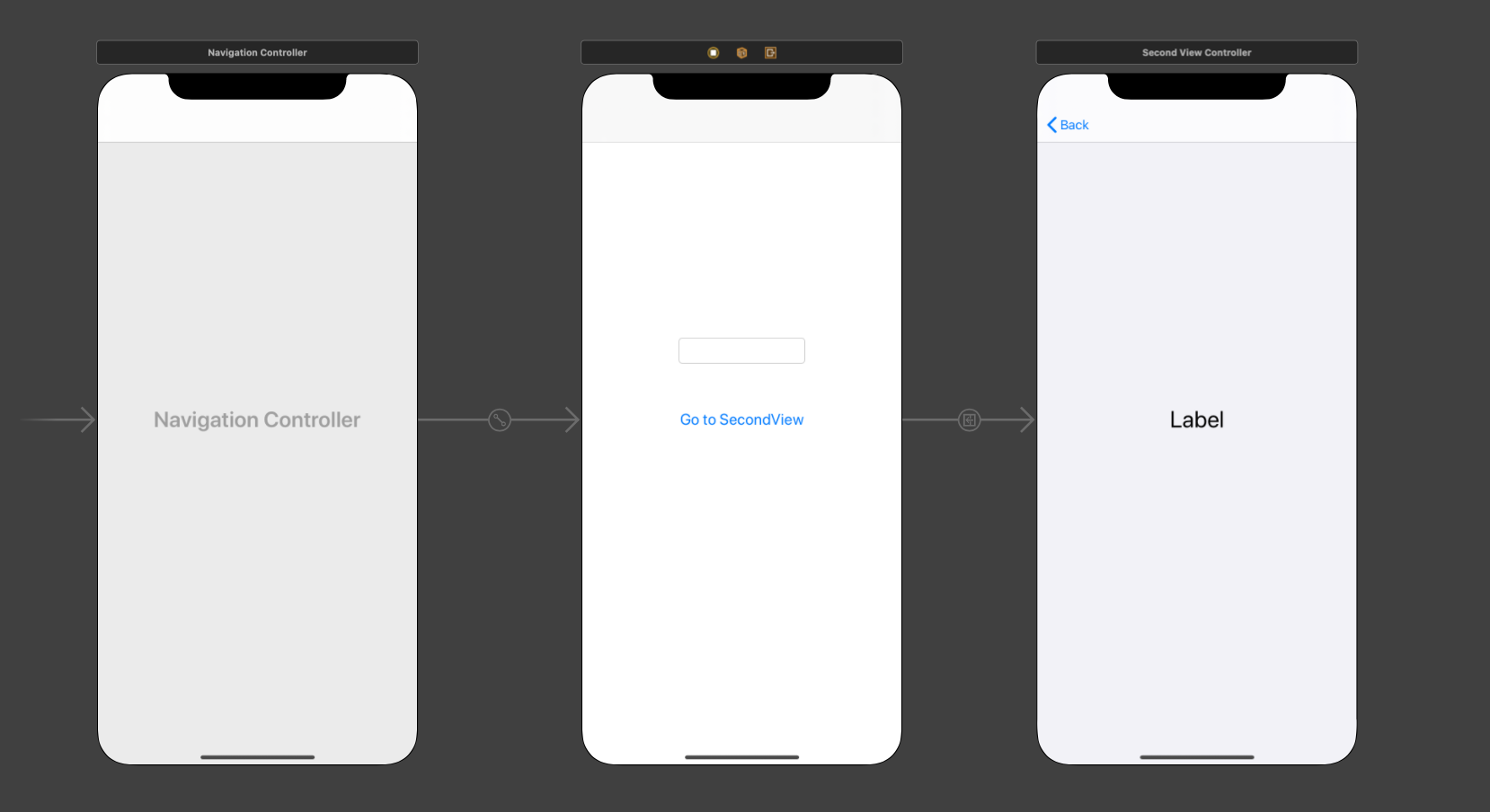 Navigation Controller

Navigation Controller

Go to SecondView

Second View Controller

Back

Label