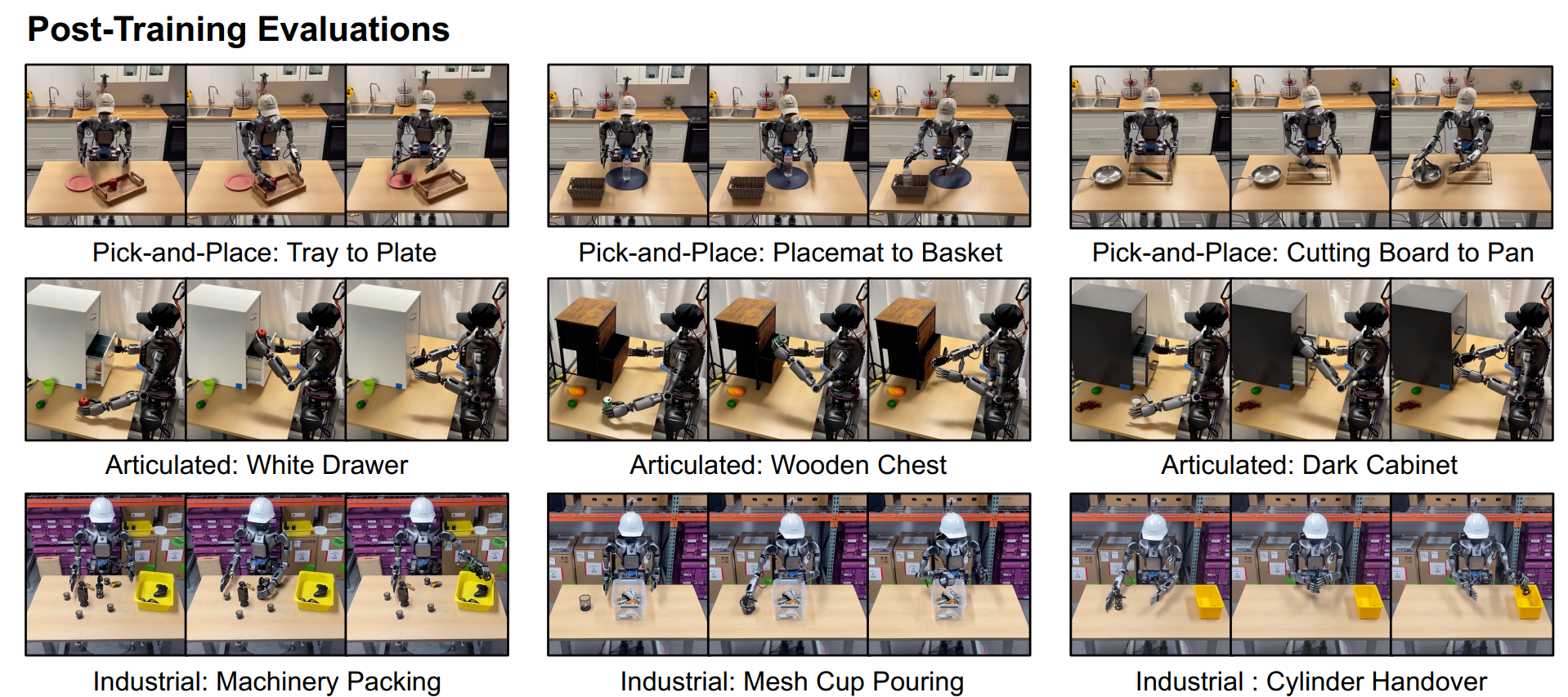 Post-Training Evaluations

Pick-and-Place: Tray to Plate

Pick-and-Place: Placemat to Basket

Pick-and-Place: Cutting Board to Pan

Articulated: White Drawer

Articulated: Wooden Chest

Articulated: Dark Cabinet

Industrial: Machinery Packing

Industrial: Mesh Cup Pouring

Industrial : Cylinder Handover