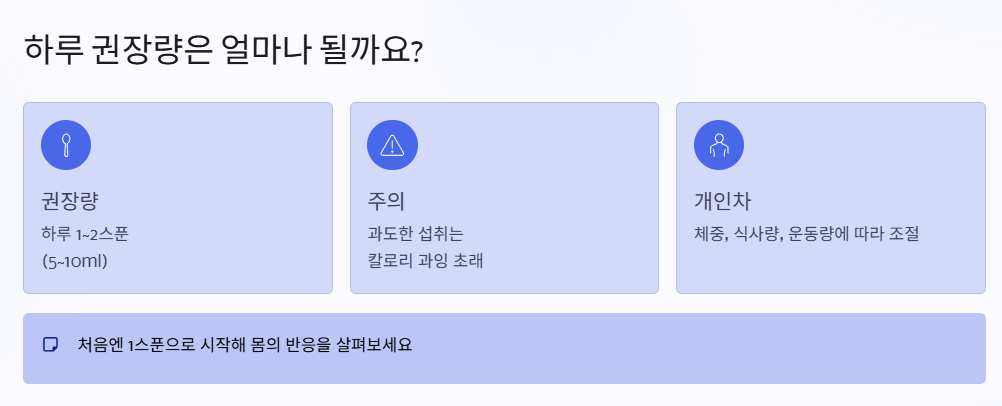 하루 권장량은 얼마나 될까요?

권장량
하루 1~2스푼
(5~10ml)

주의
과도한 섭취는
칼로리 과잉 초래

개인차
체중, 식사량, 운동량에 따라 조절

처음엔 1스푼으로 시작해 몸의 반응을 살펴보세요