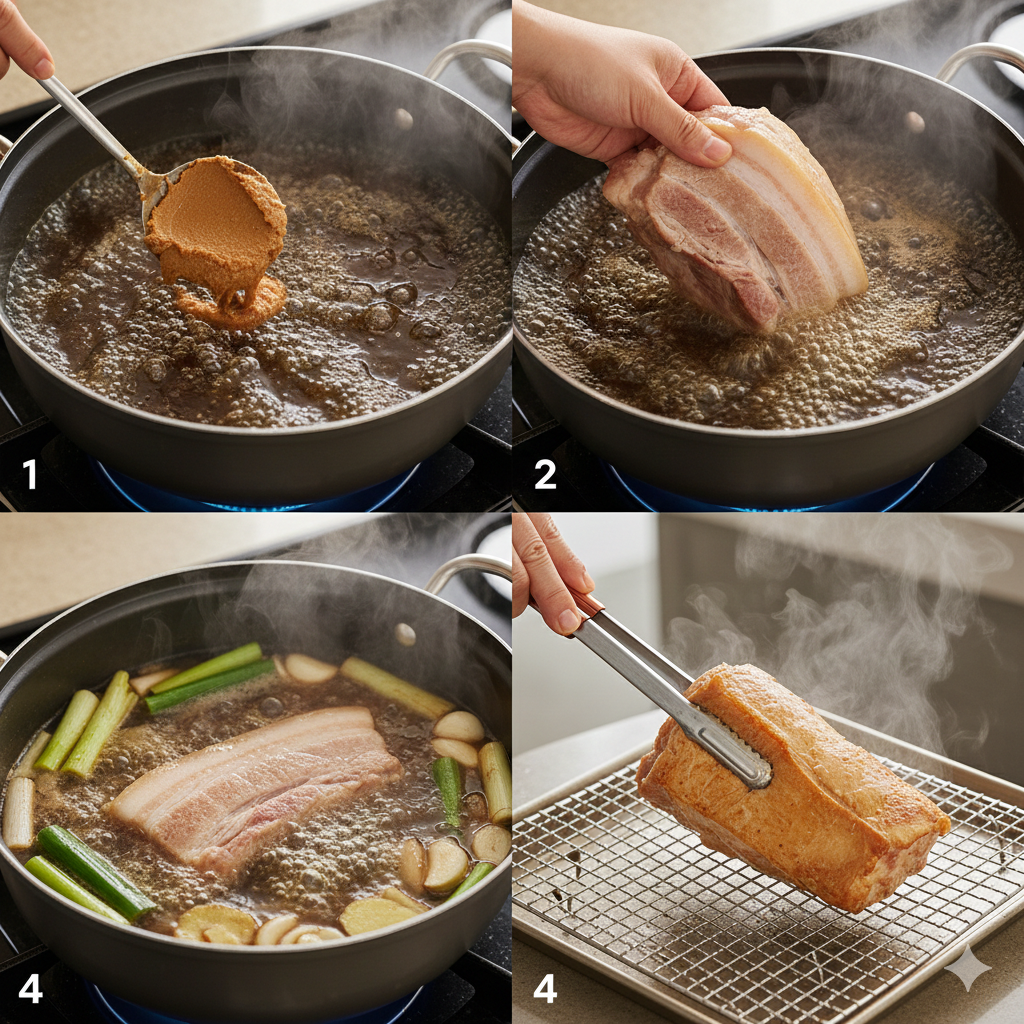 1

2

4

4