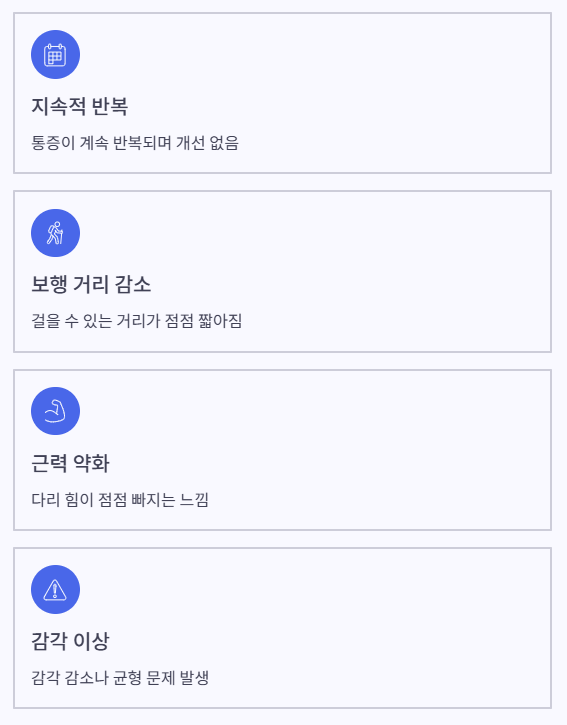 지속적 반복

통증이 계속 반복되며 개선 없음

보행 거리 감소

걸을 수 있는 거리가 점점 짧아짐

근력 약화

다리 힘이 점점 빠지는 느낌

감각 이상

감각 감소나 균형 문제 발생