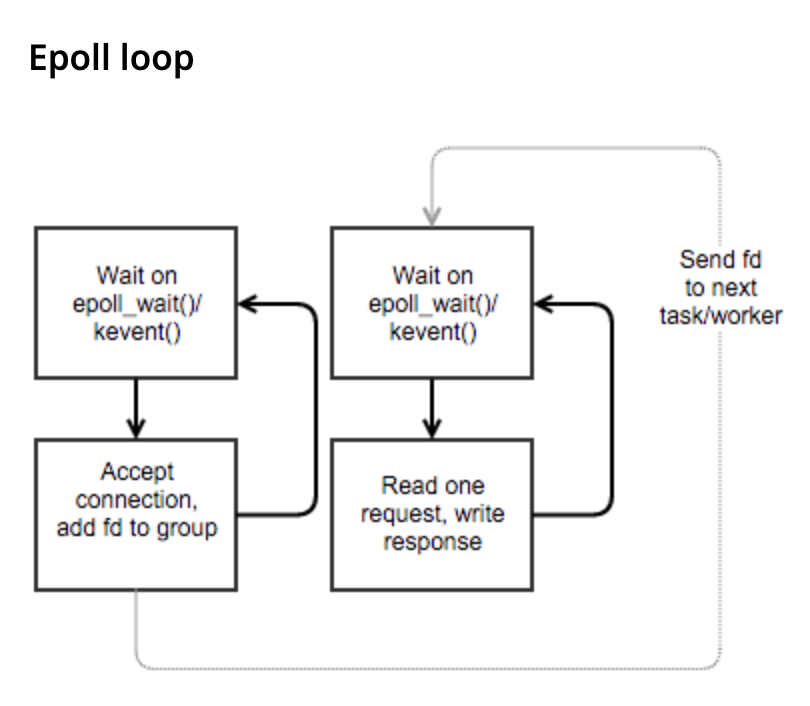 Epoll loop

Wait on epoll_wait()/ kevent()

Accept connection, add fd to group

Wait on epoll_wait()/ kevent()

Read one request, write response

Send fd to next task/worker