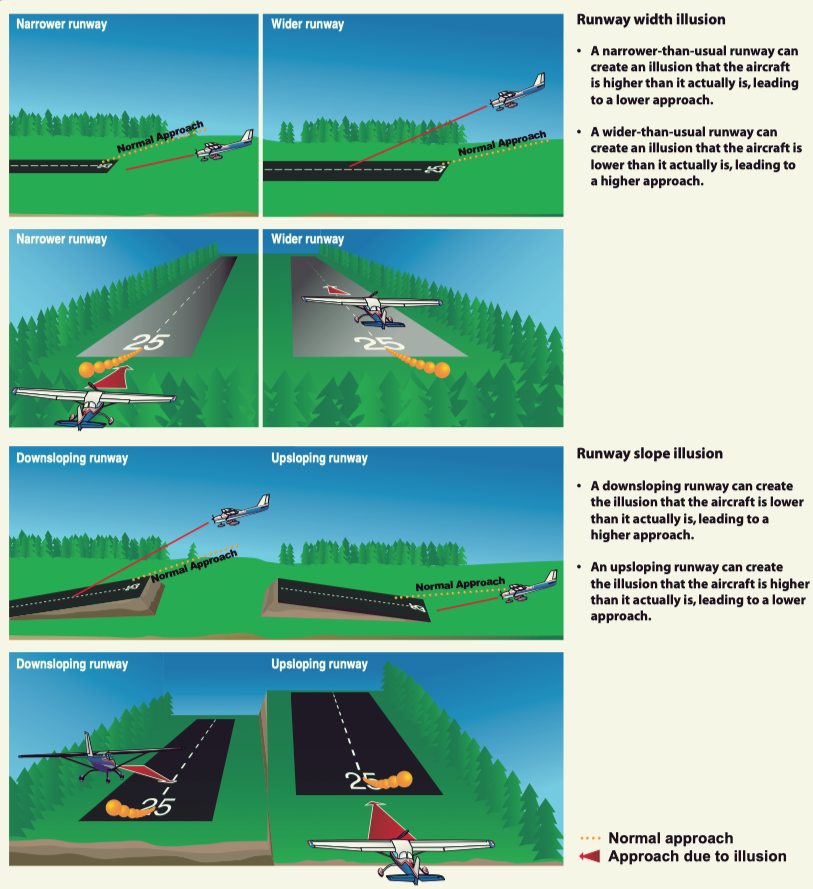 Narrower runway

Normal Approach

Wider runway

Normal Approach

Runway width illusion

• A narrower-than-usual runway can create an illusion that the aircraft is higher than it actually is, leading to a lower approach.

• A wider-than-usual runway can create an illusion that the aircraft is lower than it actually is, leading to a higher approach.

Narrower runway

25

Wider runway

25

Downsloping runway

Normal Approach

Upsloping runway

Normal Approach

Runway slope illusion

• A downsloping runway can create the illusion that the aircraft is lower than it actually is, leading to a higher approach.

• An upsloping runway can create the illusion that the aircraft is higher than it actually is, leading to a lower approach.

Downsloping runway

25

Upsloping runway

25

Normal approach

Approach due to illusion