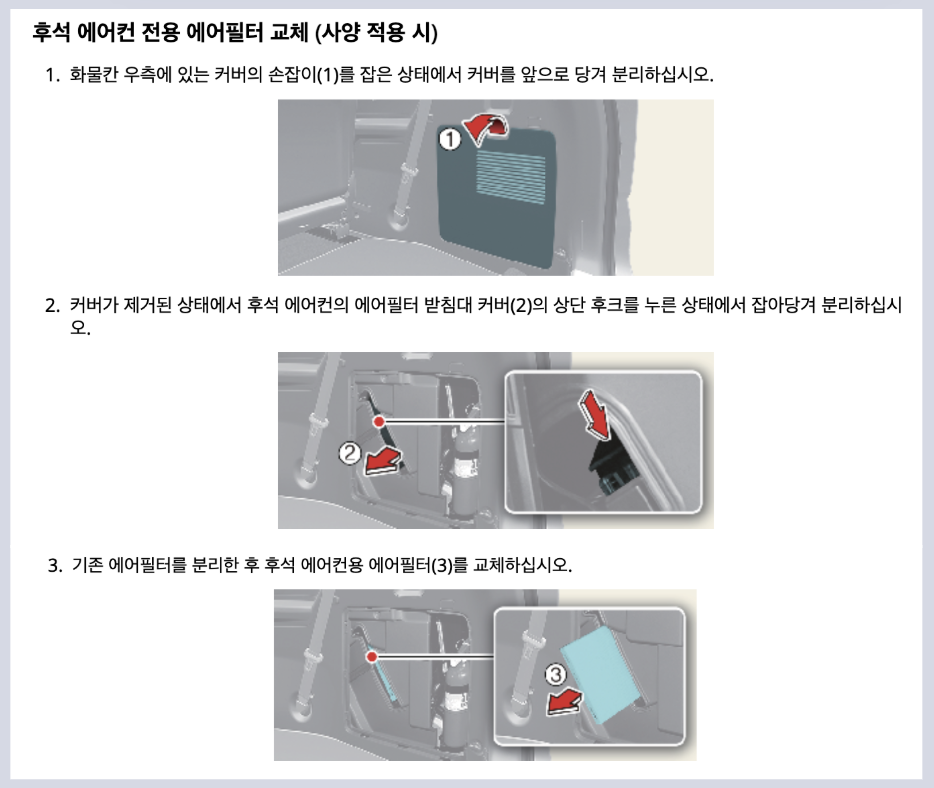 후석 에어컨 전용 에어필터 교체 (사양 적용 시)

1. 화물칸 우측에 있는 커버의 손잡이(1)를 잡은 상태에서 커버를 앞으로 당겨 분리하십시오.

1

2. 커버가 제거된 상태에서 후석 에어컨의 에어필터 받침대 커버(2)의 상단 후크를 누른 상태에서 잡아당겨 분리하십시오.

2

3. 기존 에어필터를 분리한 후 후석 에어컨용 에어필터(3)를 교체하십시오.

3