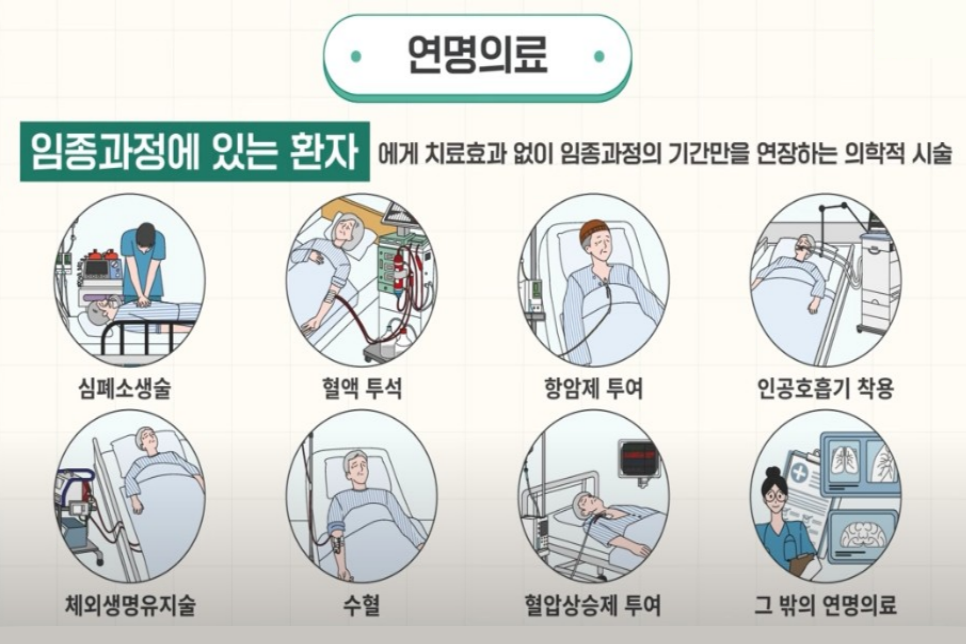 연명의료

임종과정에 있는 환자 에게 치료효과 없이 임종과정의 기간만을 연장하는 의학적 시술

심폐소생술

혈액 투석

항암제 투여

인공호흡기 착용

체외생명유지술

수혈

혈압상승제 투여

그 밖의 연명의료