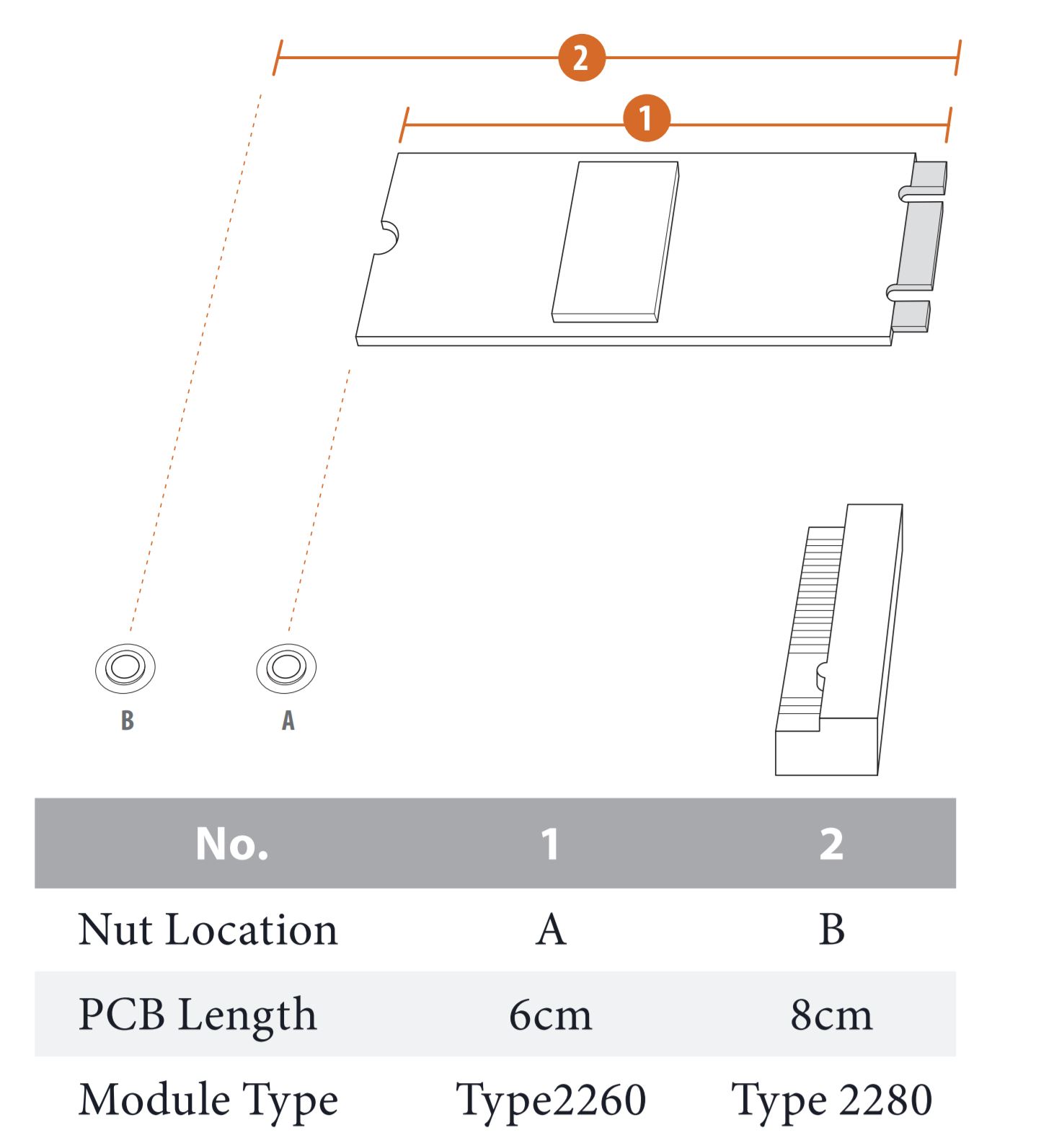 2

1

B

A

| No. | 1 | 2 |
|---|---|---|
| Nut Location | A | B |
| PCB Length | 6cm | 8cm |
| Module Type | Type2260 | Type 2280 |