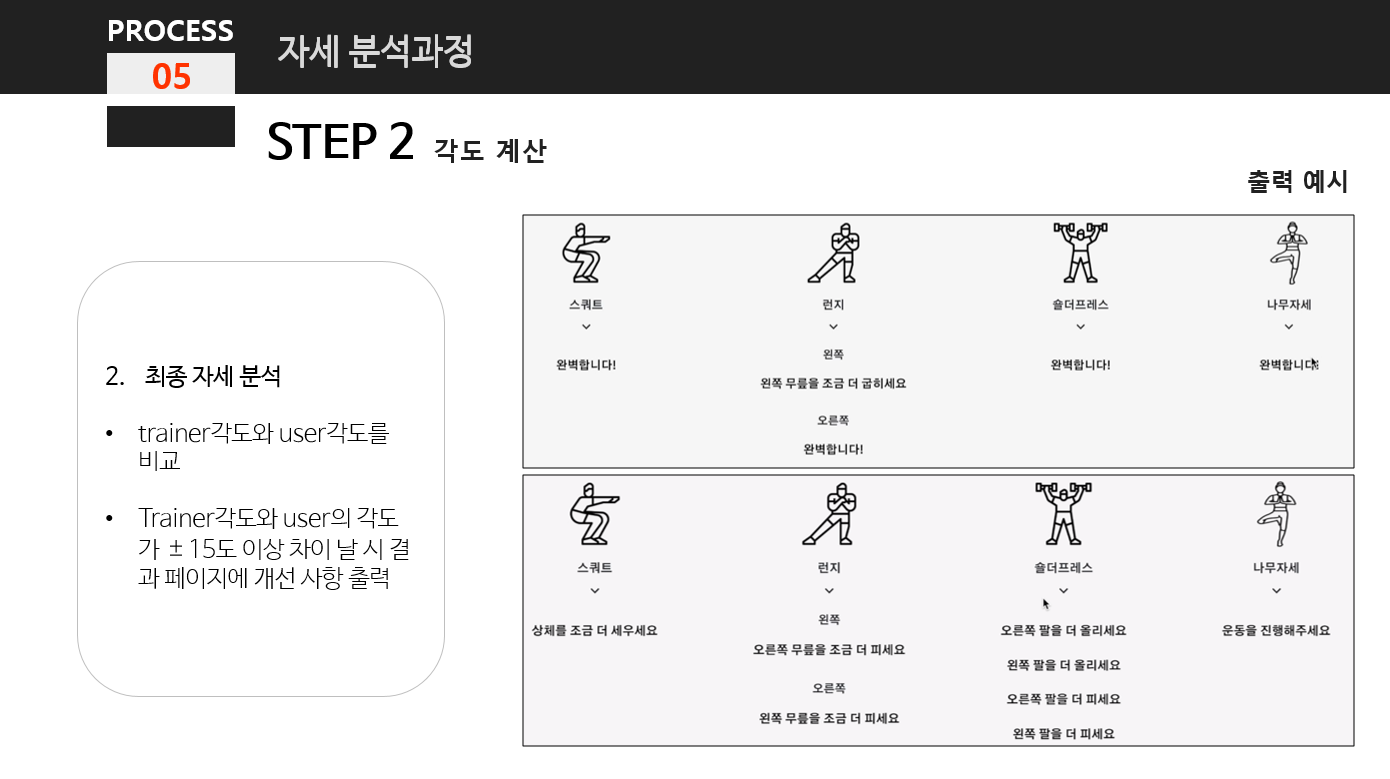 PROCESS
05

자세 분석과정

STEP 2 각도 계산

출력 예시

2. 최종 자세 분석

• trainer각도와 user각도를 비교

• Trainer각도와 user의 각도가 ± 15도 이상 차이 날 시 결과 페이지에 개선 사항 출력

스쿼트
완벽합니다!

런지
왼쪽
왼쪽 무릎을 조금 더 굽히세요
오른쪽
완벽합니다!

숄더프레스
완벽합니다!

나무자세
완벽합니다!

스쿼트
상체를 조금 더 세우세요

런지
왼쪽
오른쪽 무릎을 조금 더 피세요
오른쪽
왼쪽 무릎을 조금 더 피세요

숄더프레스
오른쪽 팔을 더 올리세요
왼쪽 팔을 더 올리세요
오른쪽 팔을 더 피세요
왼쪽 팔을 더 피세요

나무자세
운동을 진행해주세요