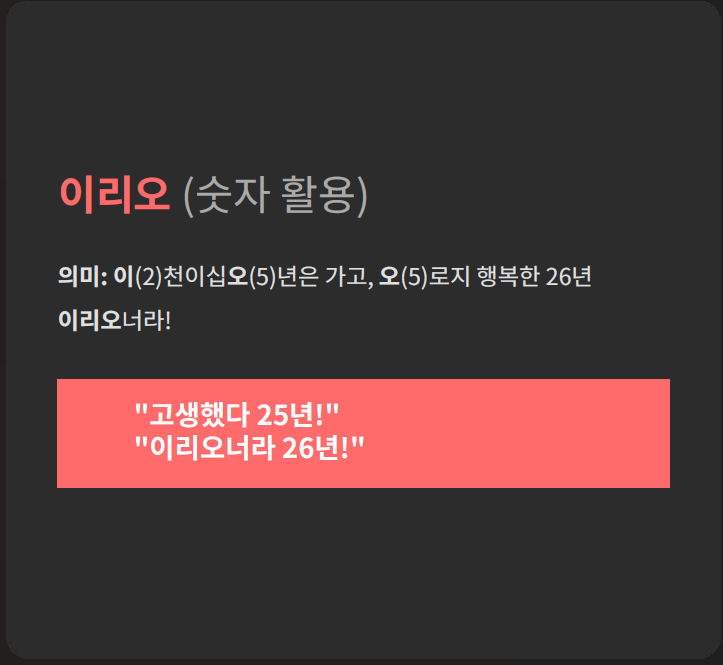 이리오 (숫자 활용)

의미: 이(2)천이십오(5)년은 가고, 오(5)로지 행복한 26년 이리오너라!

"고생했다 25년!"
"이리오너라 26년!"