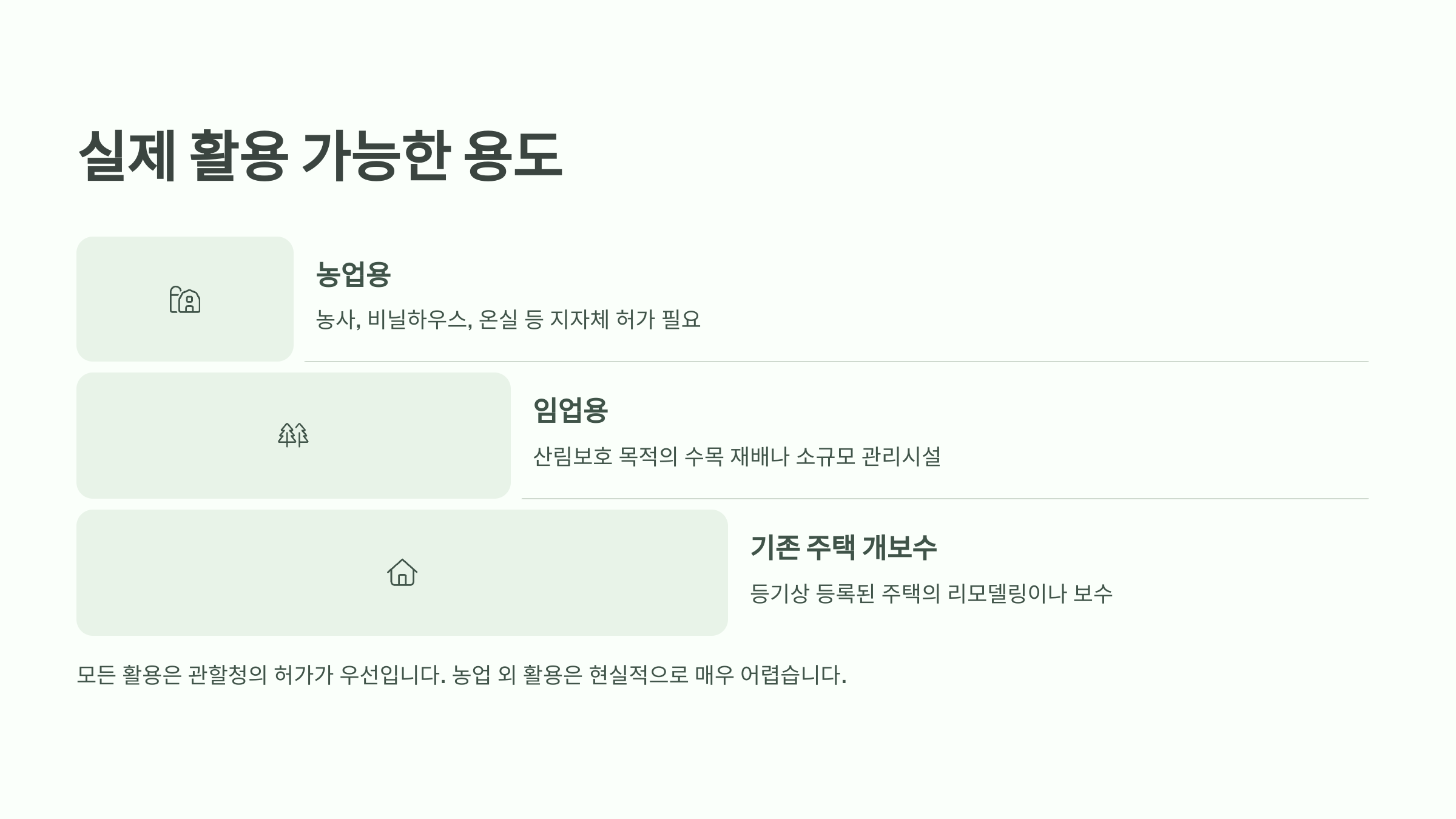 실제 활용 가능한 용도

농업용

농사, 비닐하우스, 온실 등 지자체 허가 필요

임업용

산림보호 목적의 수목 재배나 소규모 관리시설

기존 주택 개보수

등기상 등록된 주택의 리모델링이나 보수

모든 활용은 관할청의 허가가 우선입니다. 농업 외 활용은 현실적으로 매우 어렵습니다.