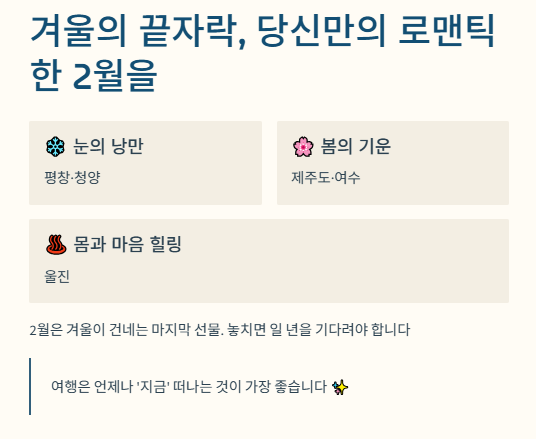 겨울의 끝자락, 당신만의 로맨틱한 2월을

❄️ 눈의 낭만

평창·청양

🌸 봄의 기운

제주도·여수

♨️ 몸과 마음 힐링

울진

2월은 겨울이 건네는 마지막 선물. 놓치면 일 년을 기다려야 합니다

여행은 언제나 '지금' 떠나는 것이 가장 좋습니다 ✨