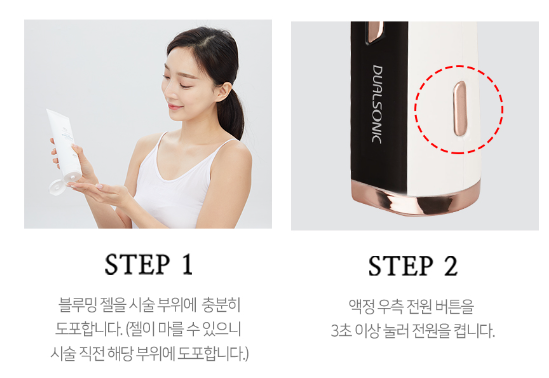 DUALSONIC

STEP 1

블루밍 젤을 시술 부위에 충분히 도포합니다. (젤이 마를 수 있으니 시술 직전 해당 부위에 도포합니다.)

STEP 2

액정 우측 전원 버튼을 3초 이상 눌러 전원을 켭니다.