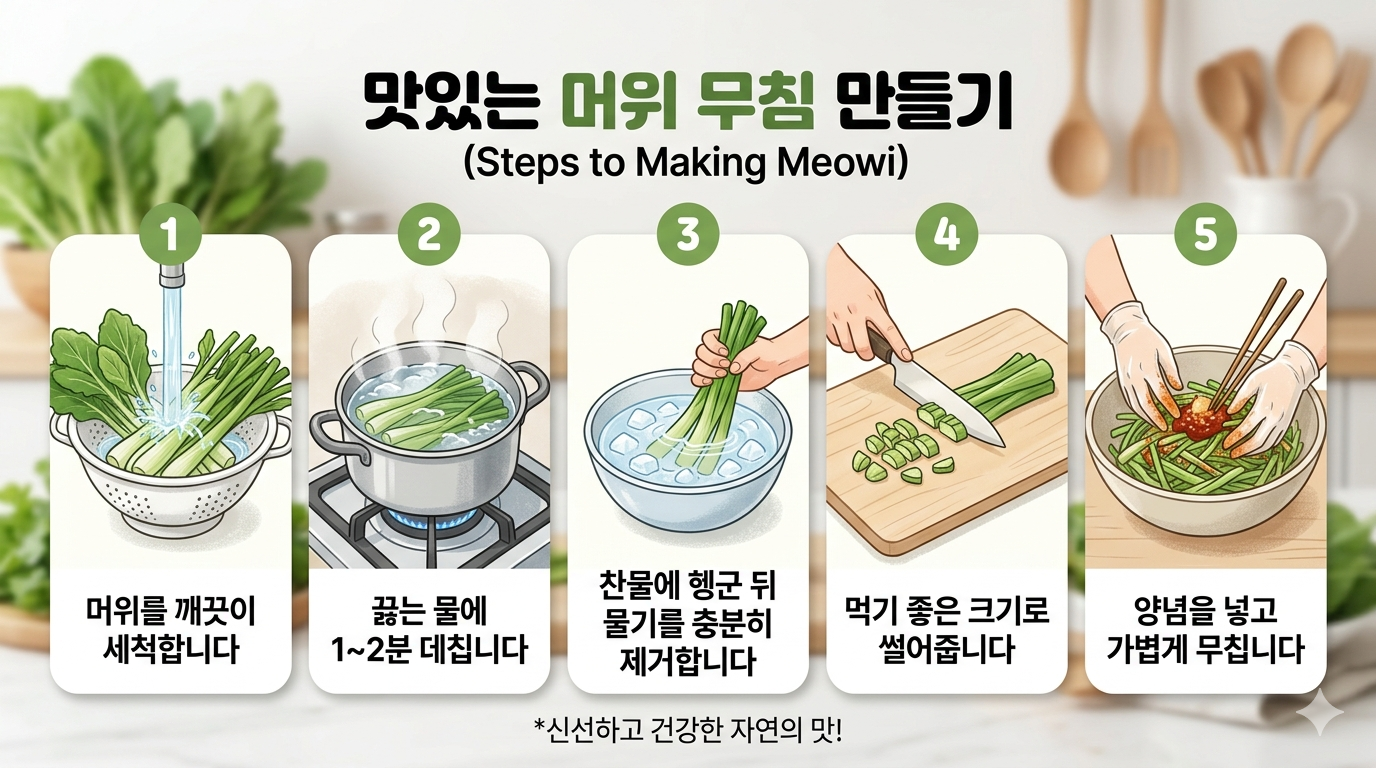 맛있는 머위 무침 만들기
(Steps to Making Meowi)

1
머위를 깨끗이 세척합니다

2
끓는 물에 1~2분 데칩니다

3
찬물에 헹군 뒤 물기를 충분히 제거합니다

4
먹기 좋은 크기로 썰어줍니다

5
양념을 넣고 가볍게 무칩니다

*신선하고 건강한 자연의 맛!