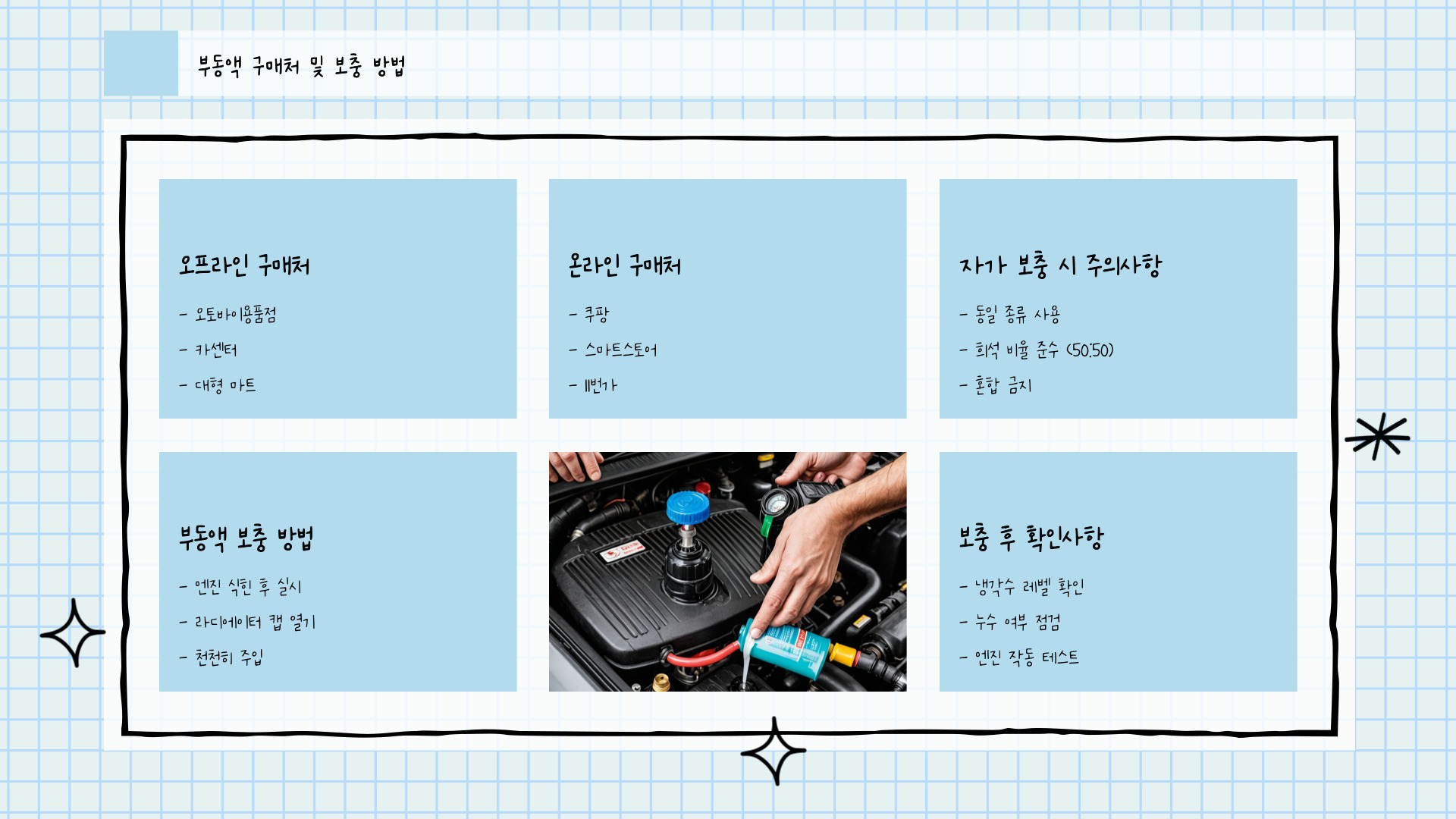 부동액 구매처 및 보충 방법

오프라인 구매처

- 오토바이용품점
- 카센터
- 대형 마트

온라인 구매처

- 쿠팡
- 스마트스토어
- 11번가

자가 보충 시 주의사항

- 동일 종류 사용
- 희석 비율 준수 (50:50)
- 혼합 금지

부동액 보충 방법

- 엔진 식힌 후 실시
- 라디에이터 캡 열기
- 천천히 주입

보충 후 확인사항

- 냉각수 레벨 확인
- 누수 여부 점검
- 엔진 작동 테스트