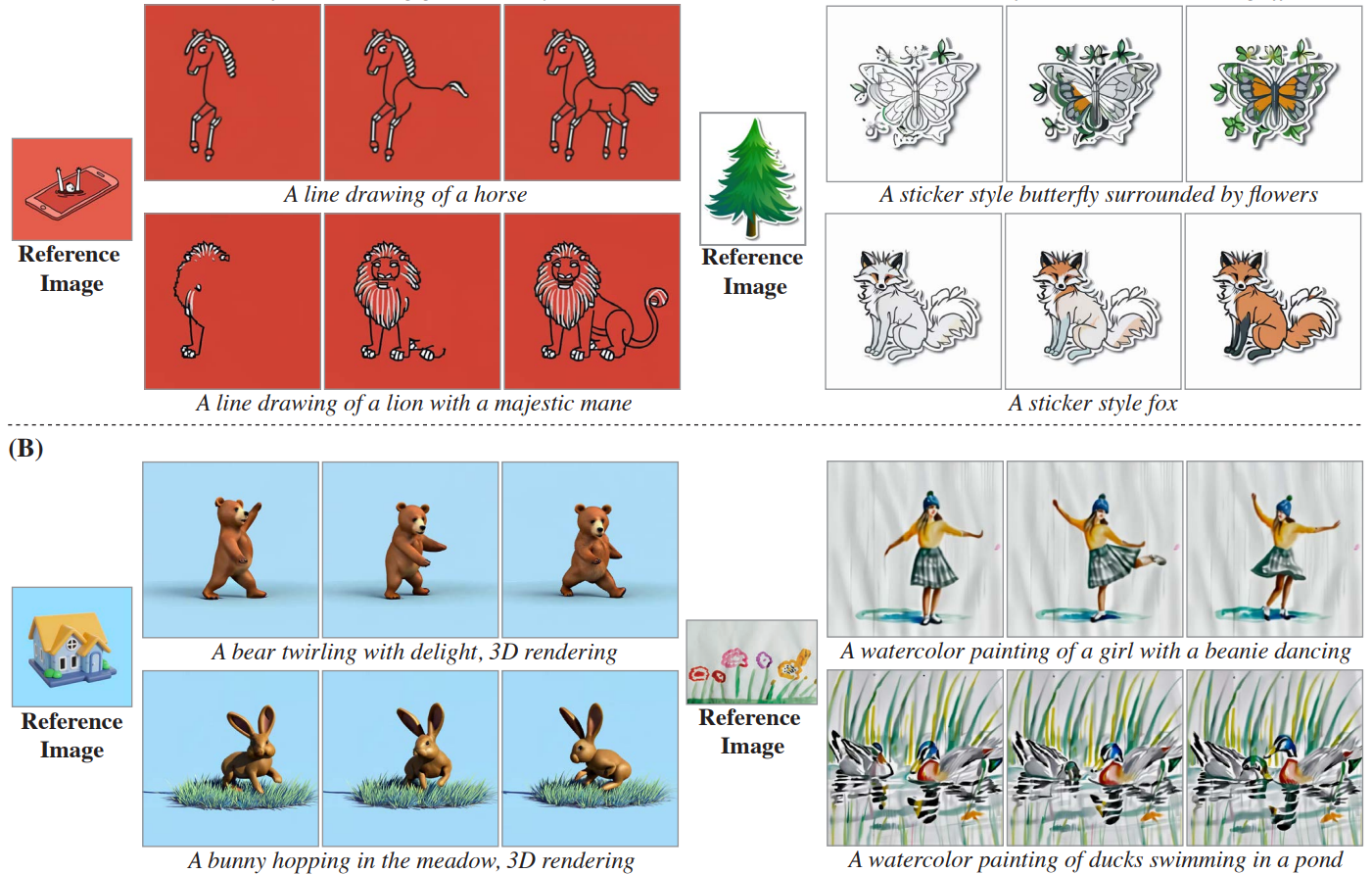 Reference Image

A line drawing of a horse

A line drawing of a lion with a majestic mane

Reference Image

A sticker style butterfly surrounded by flowers

A sticker style fox

(B)

Reference Image

A bear twirling with delight, 3D rendering

A bunny hopping in the meadow, 3D rendering

Reference Image

A watercolor painting of a girl with a beanie dancing

A watercolor painting of ducks swimming in a pond