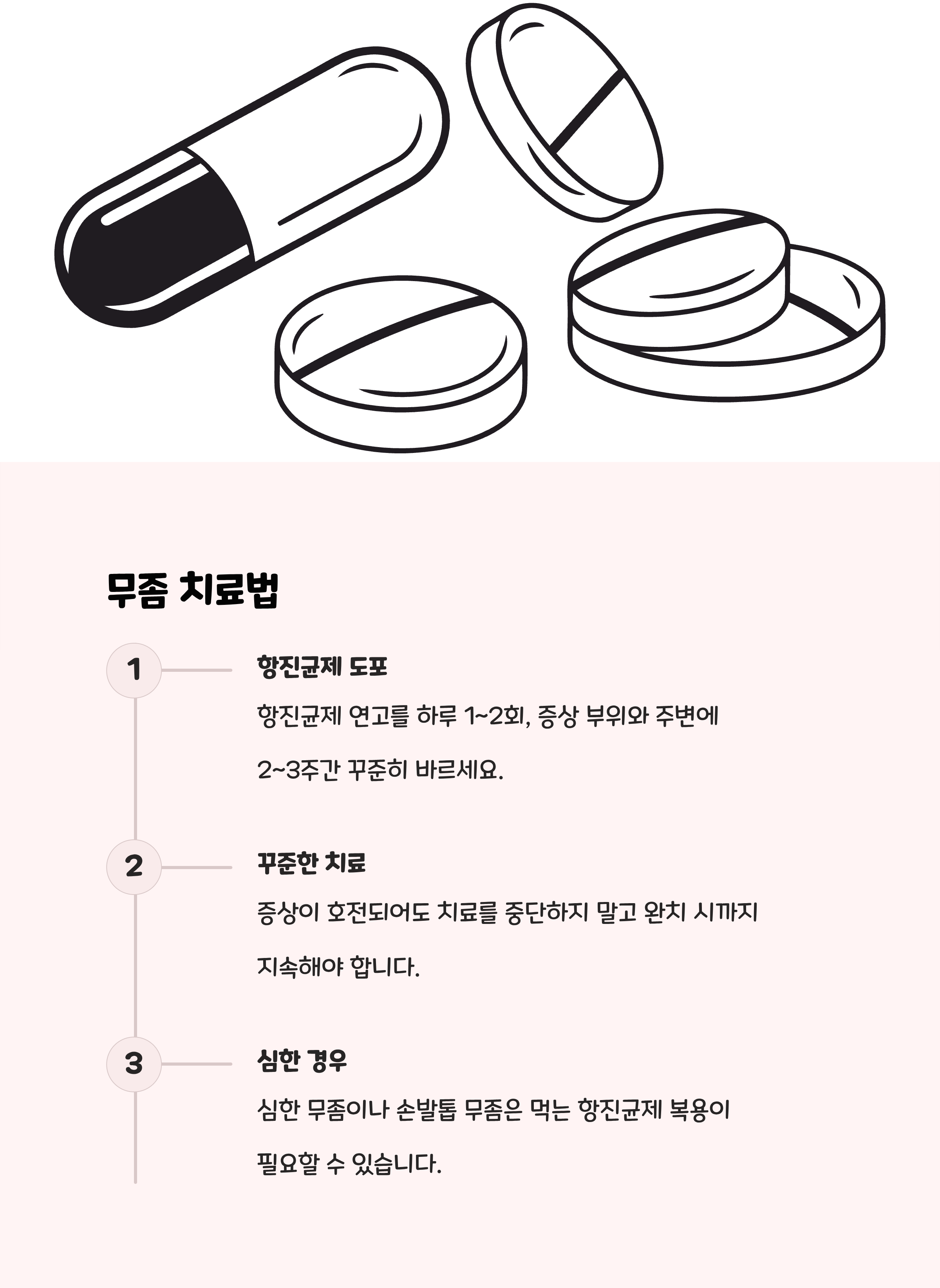 무좀 치료법

1

항진균제 도포

항진균제 연고를 하루 1~2회, 증상 부위와 주변에 2~3주간 꾸준히 바르세요.

2

꾸준한 치료

증상이 호전되어도 치료를 중단하지 말고 완치 시까지 지속해야 합니다.

3

심한 경우

심한 무좀이나 손발톱 무좀은 먹는 항진균제 복용이 필요할 수 있습니다.