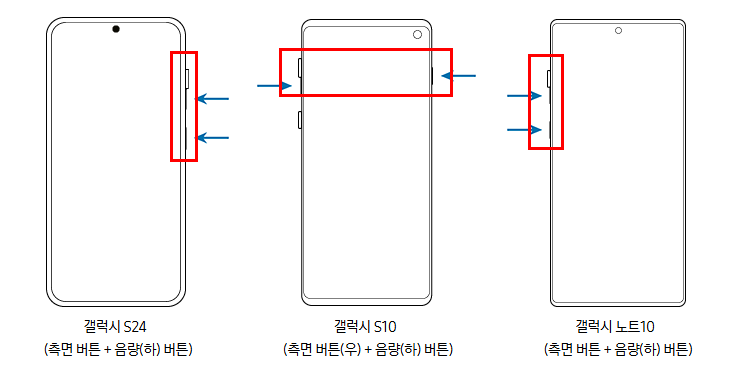 갤럭시 S24
(측면 버튼 + 음량(하) 버튼)

갤럭시 S10
(측면 버튼(우) + 음량(하) 버튼)

갤럭시 노트10
(측면 버튼 + 음량(하) 버튼)