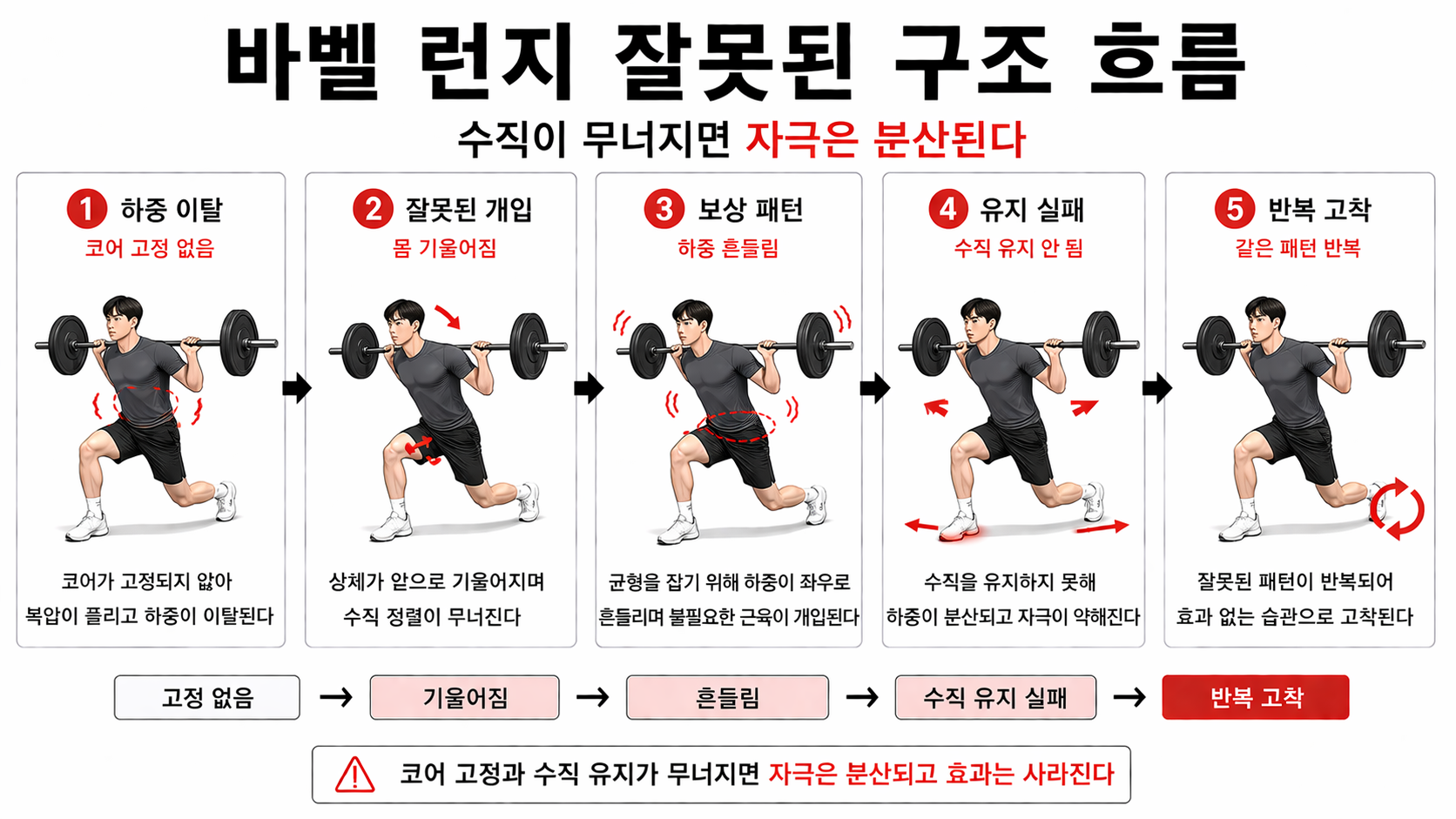 바벨 런지 잘못된 구조 흐름

수직이 무너지면 자극은 분산된다

1 하중 이탈
코어 고정 없음

코어가 고정되지 않아 복압이 풀리고 하중이 이탈된다

2 잘못된 개입
몸 기울어짐

상체가 앞으로 기울어지며 수직 정렬이 무너진다

3 보상 패턴
하중 흔들림

균형을 잡기 위해 하중이 좌우로 흔들리며 불필요한 근육이 개입된다

4 유지 실패
수직 유지 안 됨

수직을 유지하지 못해 하중이 분산되고 자극이 약해진다

5 반복 고착
같은 패턴 반복

잘못된 패턴이 반복되어 효과 없는 습관으로 고착된다

고정 없음 → 기울어짐 → 흔들림 → 수직 유지 실패 → 반복 고착

코어 고정과 수직 유지가 무너지면 자극은 분산되고 효과는 사라진다