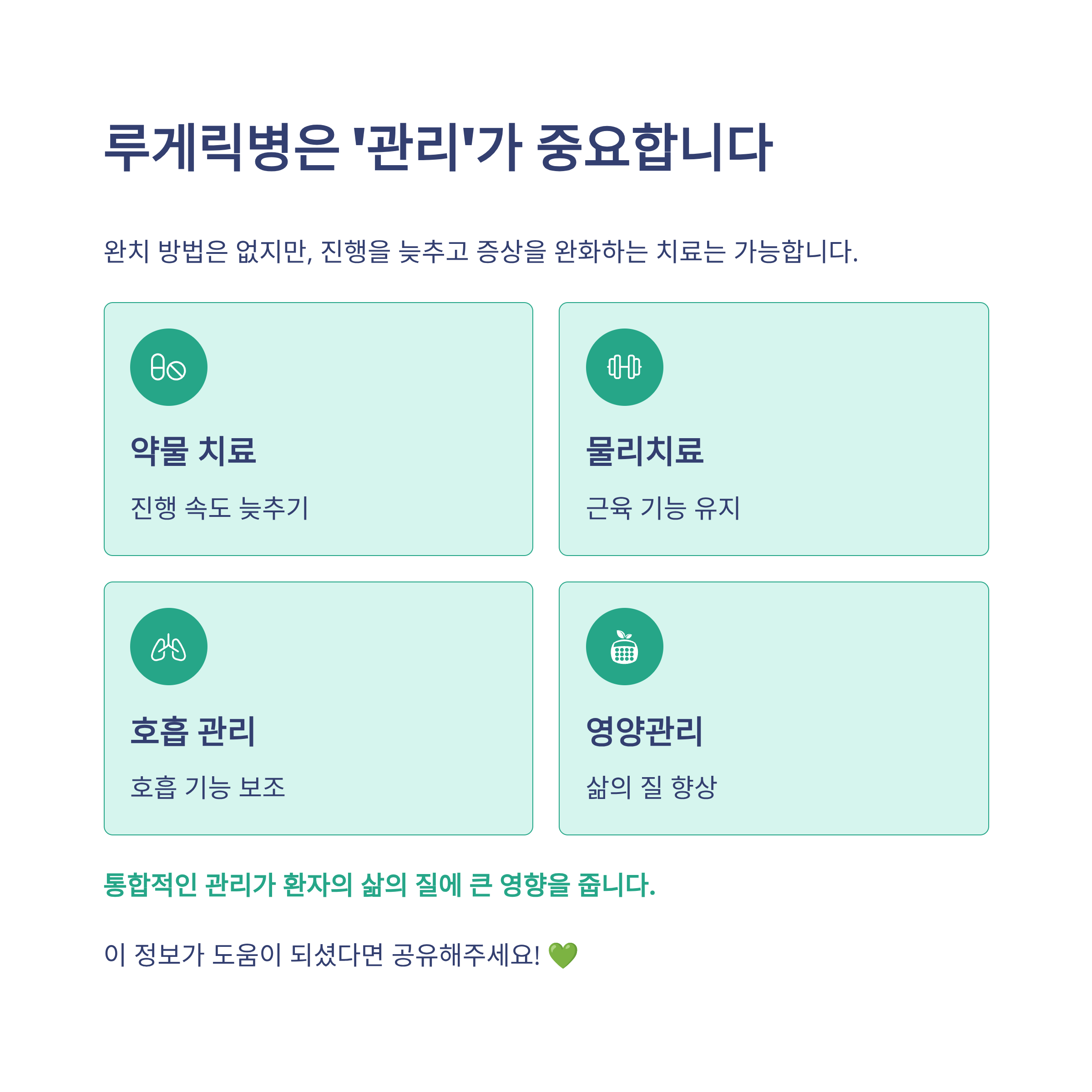 루게릭병은 '관리'가 중요합니다

완치 방법은 없지만, 진행을 늦추고 증상을 완화하는 치료는 가능합니다.

약물 치료

진행 속도 늦추기

물리치료

근육 기능 유지

호흡 관리

호흡 기능 보조

영양관리

삶의 질 향상

통합적인 관리가 환자의 삶의 질에 큰 영향을 줍니다.

이 정보가 도움이 되셨다면 공유해주세요! 💚