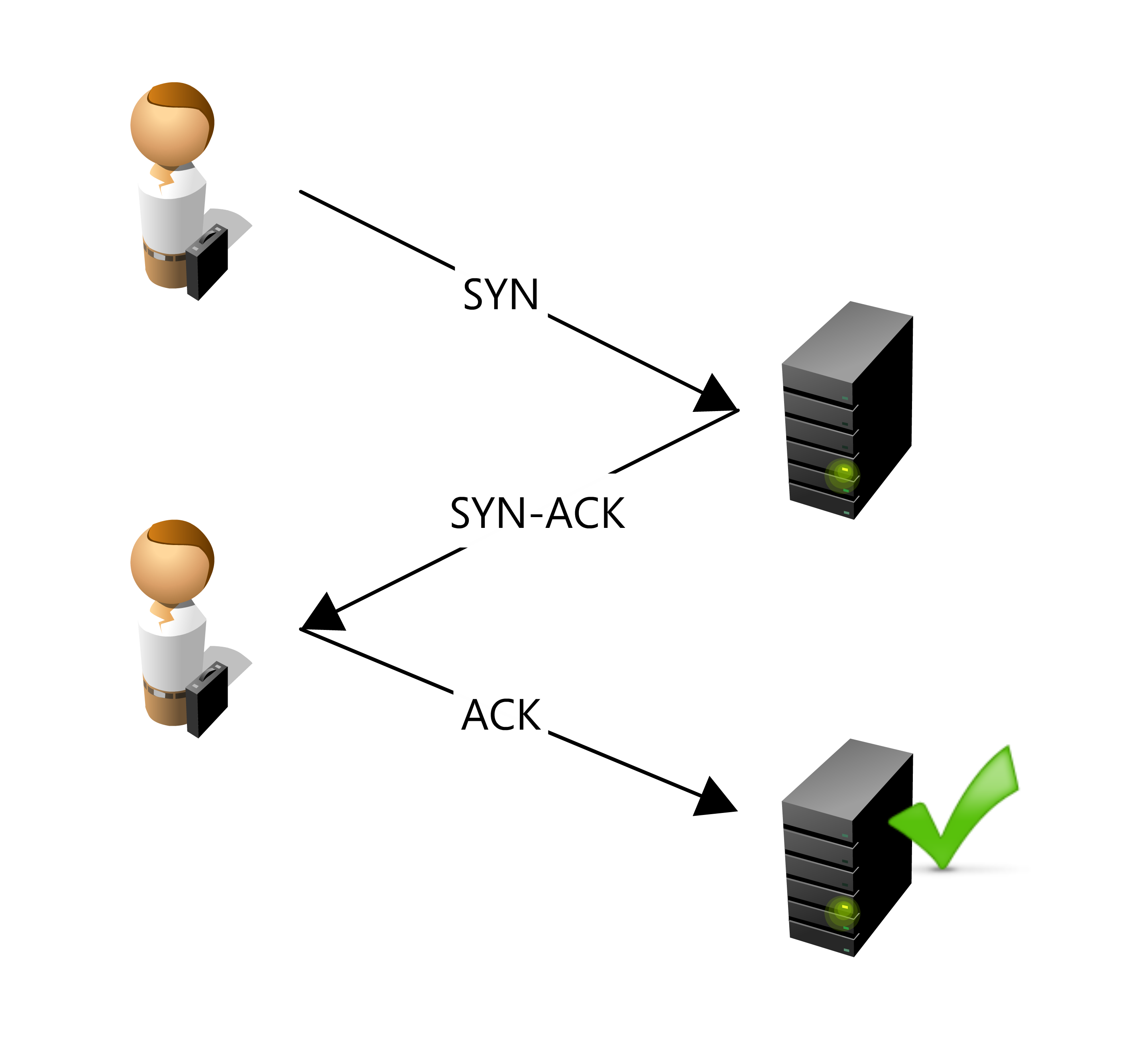 SYN

SYN-ACK

ACK