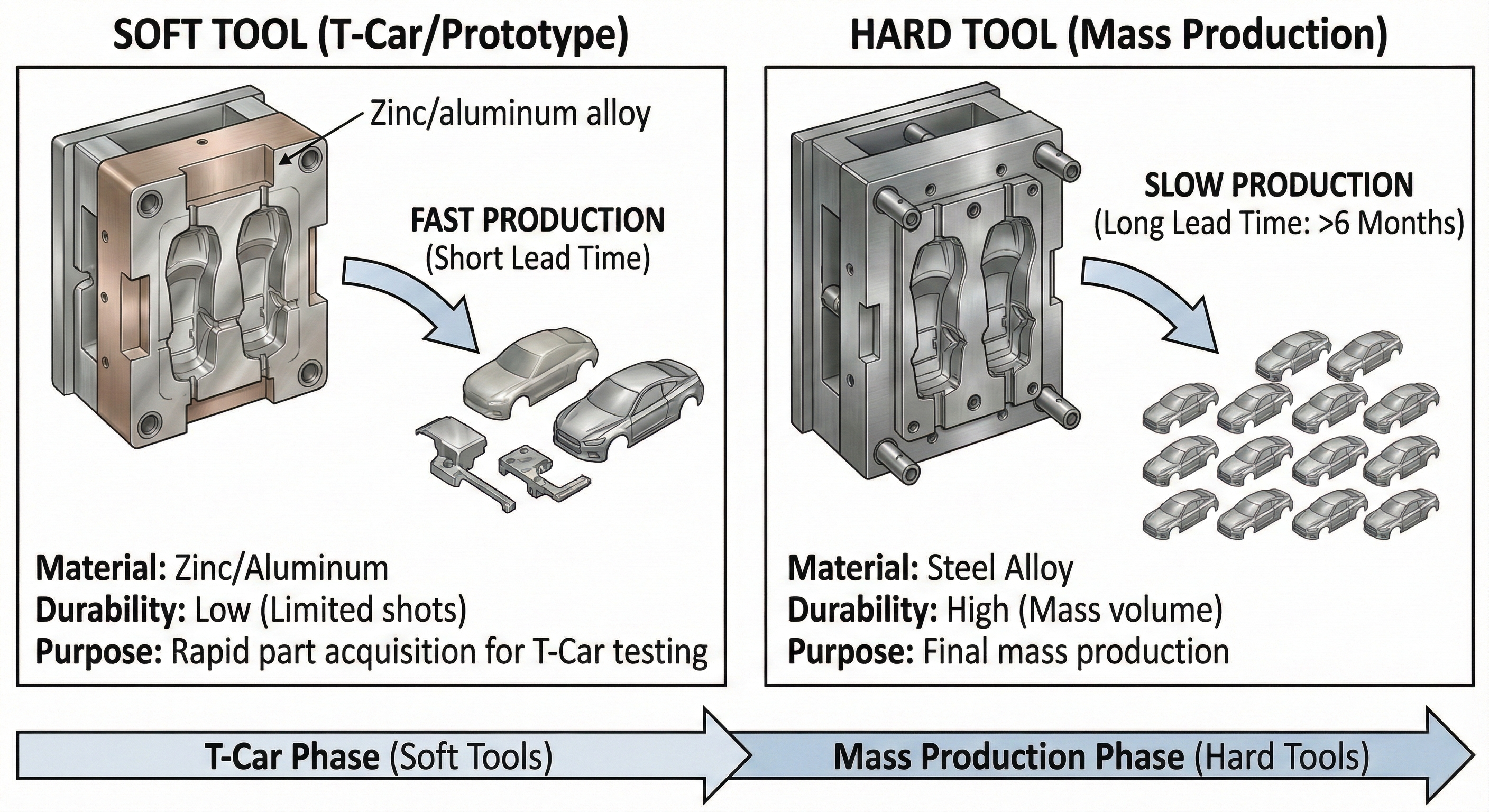 SOFT TOOL (T-Car/Prototype)

Zinc/aluminum alloy

FAST PRODUCTION
(Short Lead Time)

Material: Zinc/Aluminum
Durability: Low (Limited shots)
Purpose: Rapid part acquisition for T-Car testing

HARD TOOL (Mass Production)

SLOW PRODUCTION
(Long Lead Time: >6 Months)

Material: Steel Alloy
Durability: High (Mass volume)
Purpose: Final mass production

T-Car Phase (Soft Tools)

Mass Production Phase (Hard Tools)