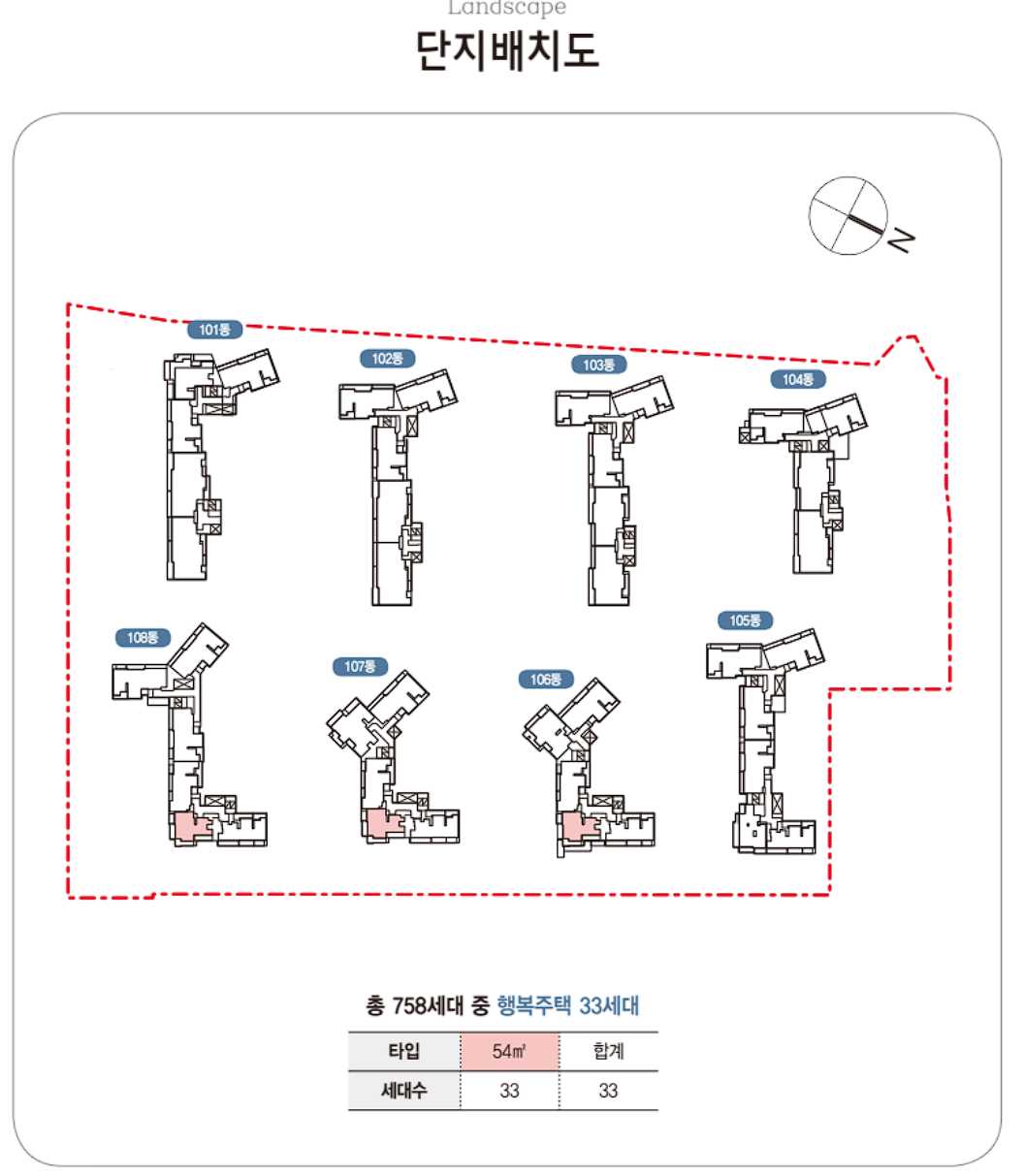 Landscape
단지배치도

N

101동

102동

103동

104동

108동

107동

106동

105동

총 758세대 중 행복주택 33세대

| 타입 | 54㎡ | 합계 |
|---|---|---|
| 세대수 | 33 | 33 |