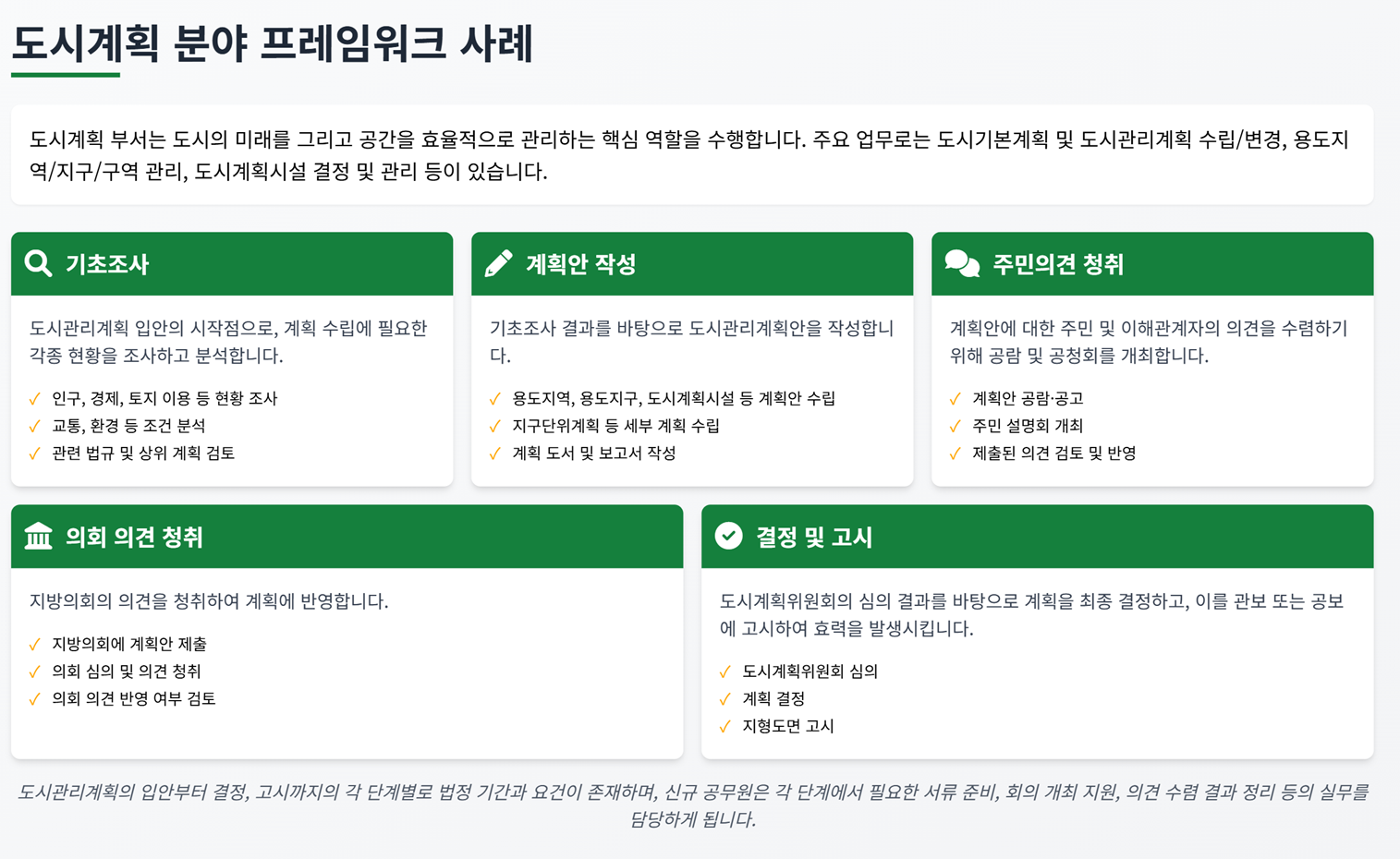 도시계획 분야 프레임워크 사례

도시계획 부서는 도시의 미래를 그리고 공간을 효율적으로 관리하는 핵심 역할을 수행합니다. 주요 업무로는 도시기본계획 및 도시관리계획 수립/변경, 용도지역/지구/구역 관리, 도시계획시설 결정 및 관리 등이 있습니다.

기초조사

도시관리계획 입안의 시작점으로, 계획 수립에 필요한 각종 현황을 조사하고 분석합니다.

✓ 인구, 경제, 토지 이용 등 현황 조사
✓ 교통, 환경 등 조건 분석
✓ 관련 법규 및 상위 계획 검토

계획안 작성

기초조사 결과를 바탕으로 도시관리계획안을 작성합니다.

✓ 용도지역, 용도지구, 도시계획시설 등 계획안 수립
✓ 지구단위계획 등 세부 계획 수립
✓ 계획 도서 및 보고서 작성

주민의견 청취

계획안에 대한 주민 및 이해관계자의 의견을 수렴하기 위해 공람 및 공청회를 개최합니다.

✓ 계획안 공람·공고
✓ 주민 설명회 개최
✓ 제출된 의견 검토 및 반영

의회 의견 청취

지방의회의 의견을 청취하여 계획에 반영합니다.

✓ 지방의회에 계획안 제출
✓ 의회 심의 및 의견 청취
✓ 의회 의견 반영 여부 검토

결정 및 고시

도시계획위원회의 심의 결과를 바탕으로 계획을 최종 결정하고, 이를 관보 또는 공보에 고시하여 효력을 발생시킵니다.

✓ 도시계획위원회 심의
✓ 계획 결정
✓ 지형도면 고시

도시관리계획의 입안부터 결정, 고시까지의 각 단계별로 법정 기간과 요건이 존재하며, 신규 공무원은 각 단계에서 필요한 서류 준비, 회의 개최 지원, 의견 수렴 결과 정리 등의 실무를 담당하게 됩니다.