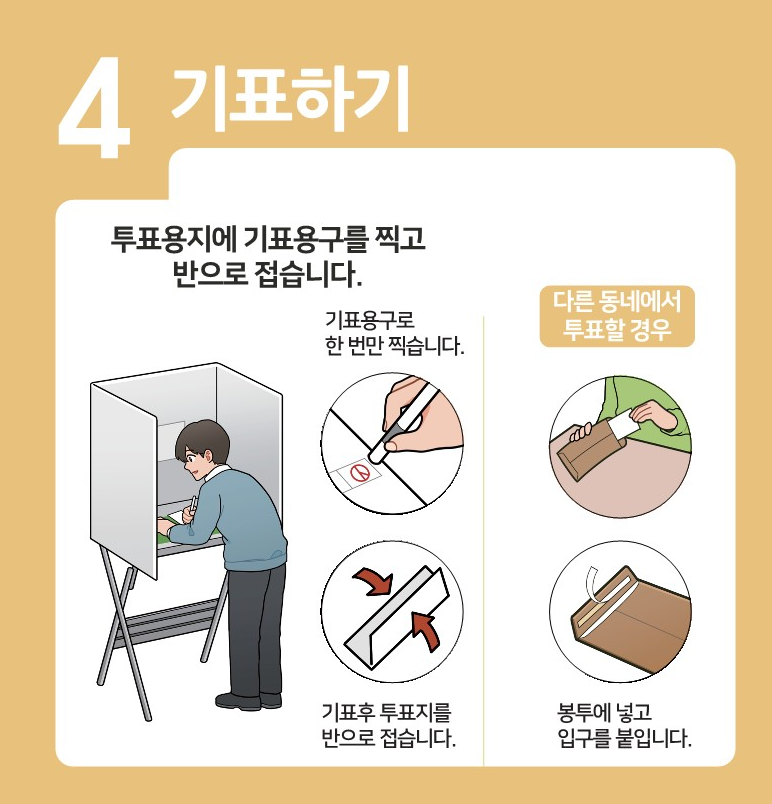 4 기표하기

투표용지에 기표용구를 찍고 반으로 접습니다.

기표용구로 한 번만 찍습니다.

기표후 투표지를 반으로 접습니다.

다른 동네에서 투표할 경우

봉투에 넣고 입구를 붙입니다.