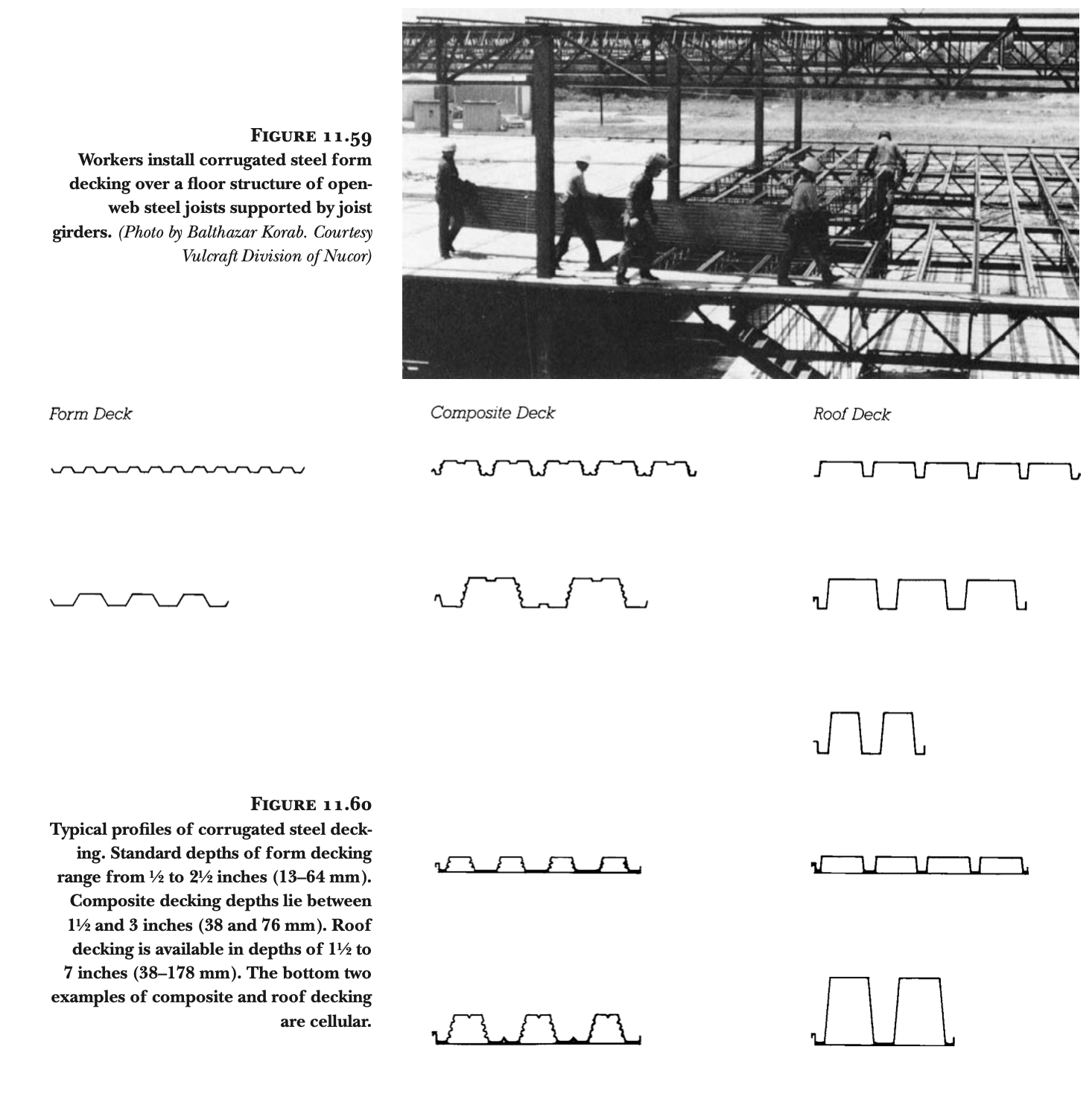 FIGURE 11.59
Workers install corrugated steel form decking over a floor structure of open-web steel joists supported by joist girders. (Photo by Balthazar Korab. Courtesy Vulcraft Division of Nucor)

Form Deck

Composite Deck

Roof Deck

FIGURE 11.60
Typical profiles of corrugated steel decking. Standard depths of form decking range from ½ to 2½ inches (13–64 mm). Composite decking depths lie between 1½ and 3 inches (38 and 76 mm). Roof decking is available in depths of 1½ to 7 inches (38–178 mm). The bottom two examples of composite and roof decking are cellular.