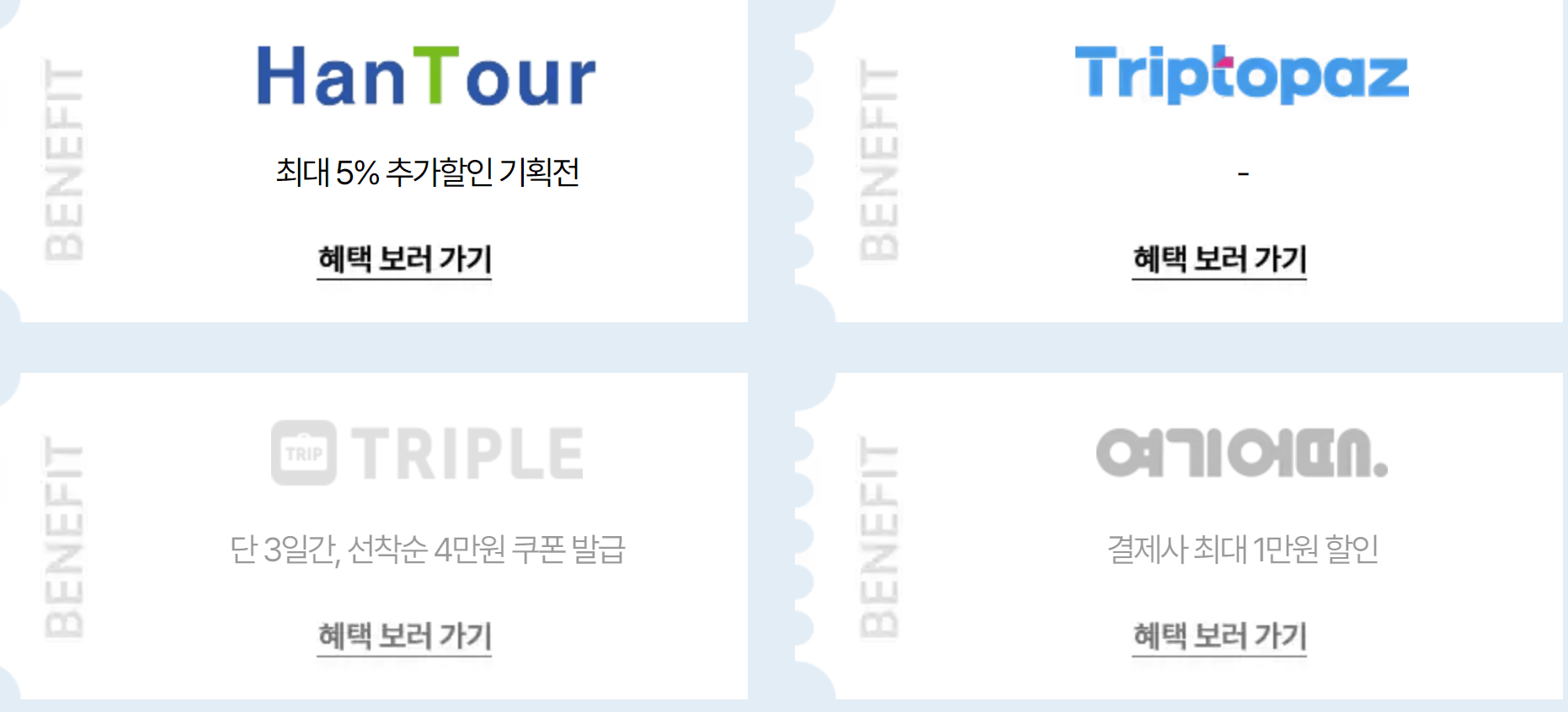 BENEFIT

HanTour

최대 5% 추가할인 기획전

혜택 보러 가기

BENEFIT

Triptopaz

-

혜택 보러 가기

BENEFIT

TRIP TRIPLE

단 3일간, 선착순 4만원 쿠폰 발급

혜택 보러 가기

BENEFIT

여기어때.

결제사 최대 1만원 할인

혜택 보러 가기