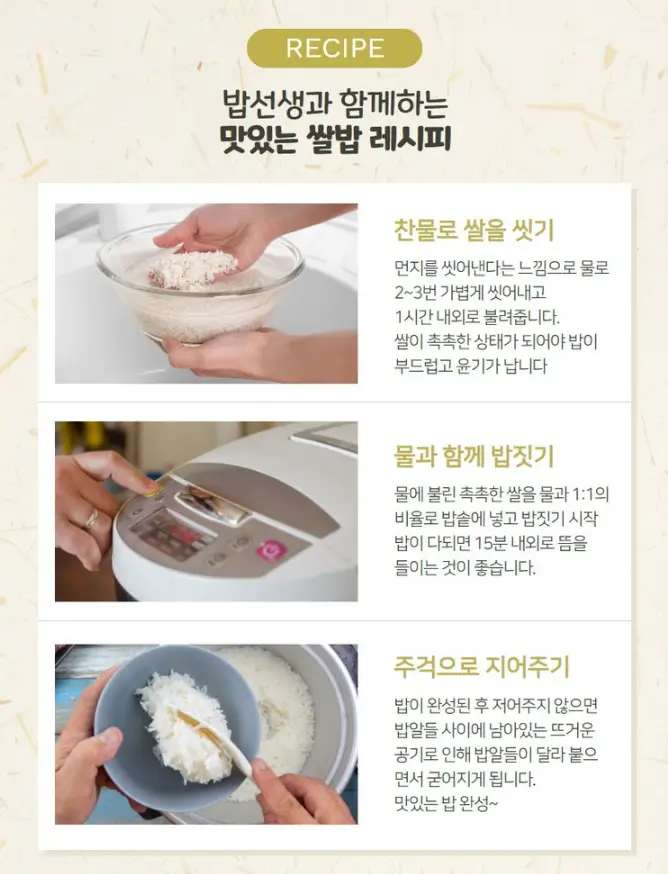 RECIPE

밥선생과 함께하는
맛있는 쌀밥 레시피

찬물로 쌀을 씻기

먼지를 씻어낸다는 느낌으로 물로 2~3번 가볍게 씻어내고 1시간 내외로 불려줍니다. 쌀이 촉촉한 상태가 되어야 밥이 부드럽고 윤기가 납니다

물과 함께 밥짓기

물에 불린 촉촉한 쌀을 물과 1:1의 비율로 밥솥에 넣고 밥짓기 시작 밥이 다되면 15분 내외로 뜸을 들이는 것이 좋습니다.

주걱으로 지어주기

밥이 완성된 후 저어주지 않으면 밥알들 사이에 남아있는 뜨거운 공기로 인해 밥알들이 달라 붙으면서 굳어지게 됩니다. 맛있는 밥 완성~