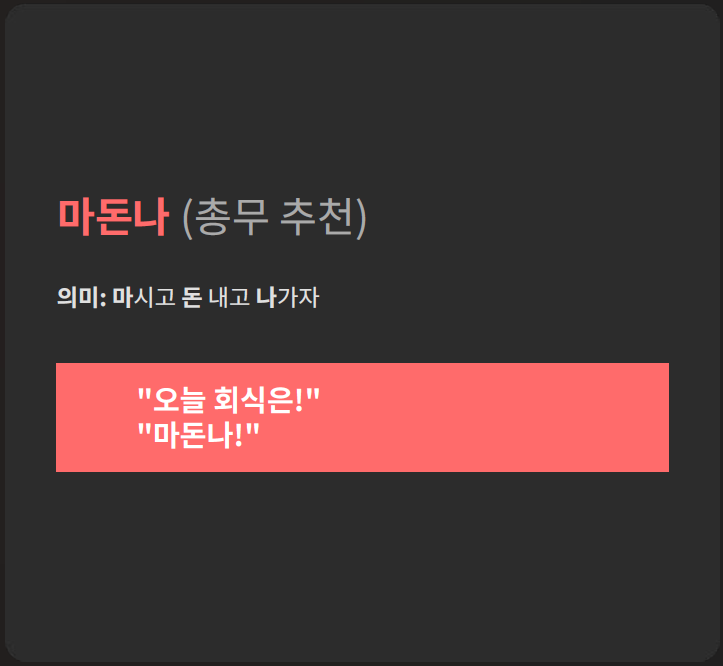 마돈나 (총무 추천)

의미: 마시고 돈 내고 나가자

"오늘 회식은!"
"마돈나!"