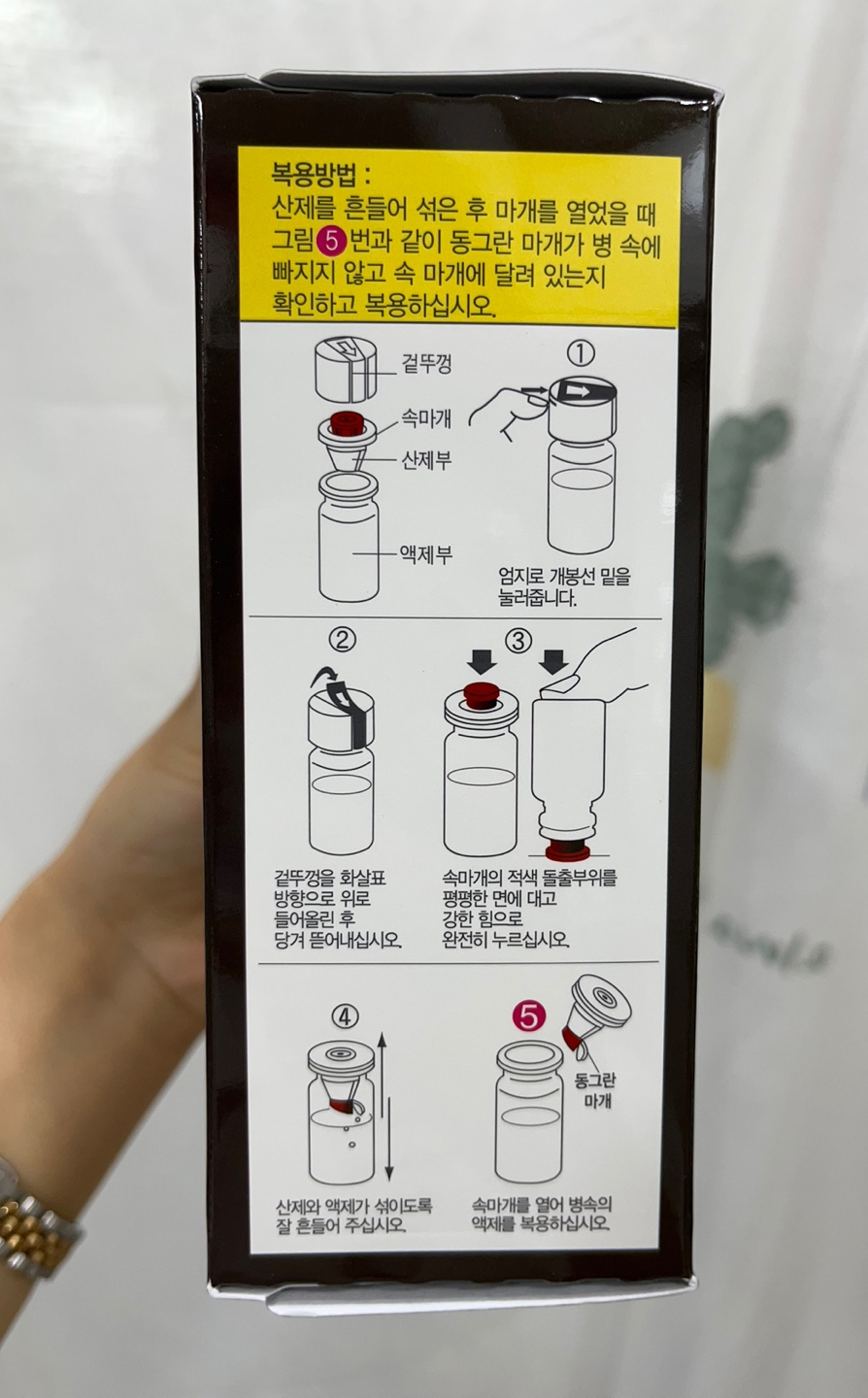 복용방법 :
산제를 흔들어 섞은 후 마개를 열었을 때 그림 5 번과 같이 동그란 마개가 병 속에 빠지지 않고 속 마개에 달려 있는지 확인하고 복용하십시오.

겉뚜껑
속마개
산제부
액제부

①
엄지로 개봉선 밑을 눌러줍니다.

②
겉뚜껑을 화살표 방향으로 위로 들어올린 후 당겨 뜯어내십시오.

③
속마개의 적색 돌출부위를 평평한 면에 대고 강한 힘으로 완전히 누르십시오.

④
산제와 액제가 섞이도록 잘 흔들어 주십시오.

5
동그란 마개
속마개를 열어 병속의 액제를 복용하십시오.