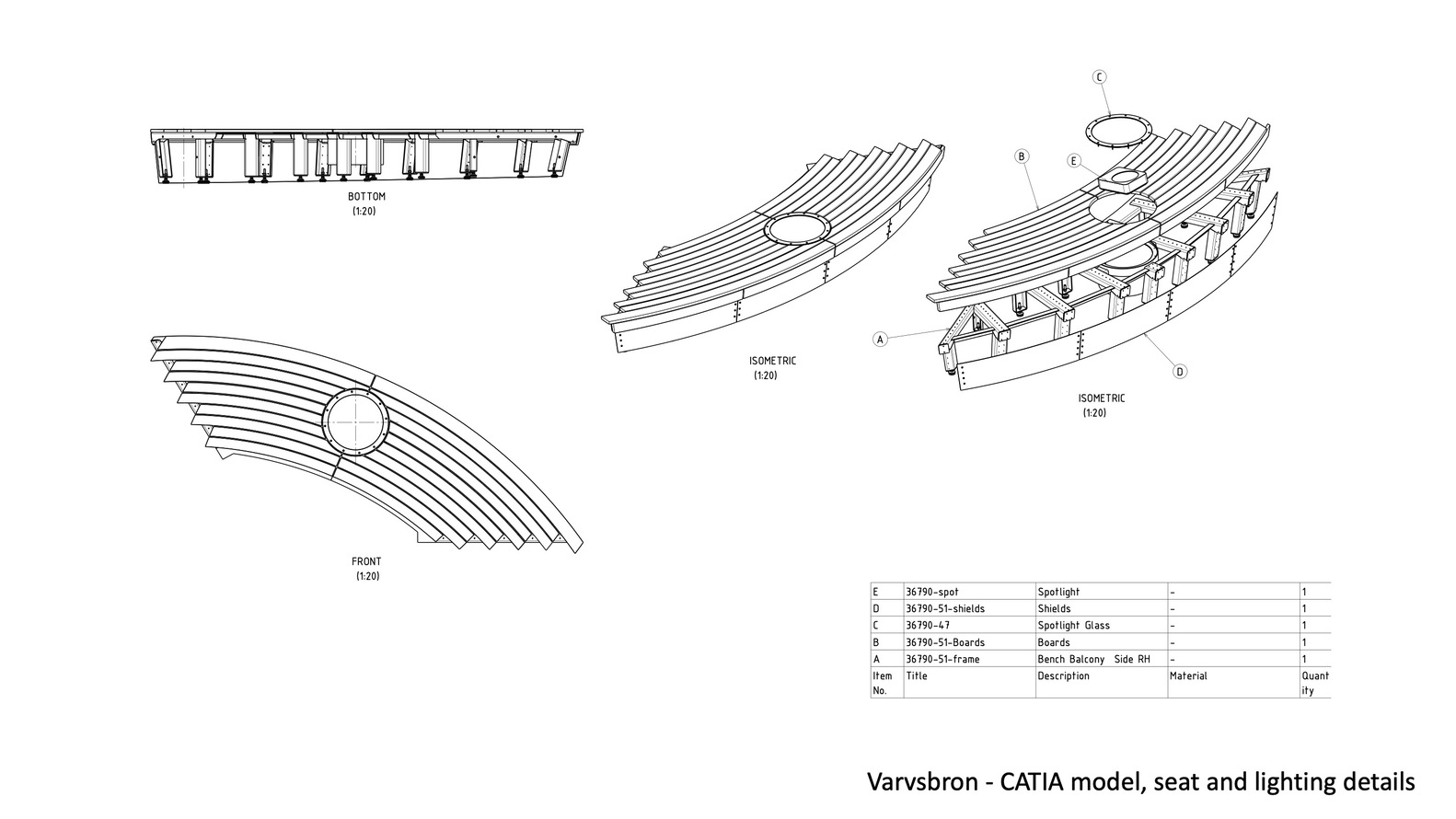 BOTTOM
(1:20)

ISOMETRIC
(1:20)

C
B
E
A
D

ISOMETRIC
(1:20)

FRONT
(1:20)

| E | 36790-spot | Spotlight | - | 1 |
|---|---|---|---|---|
| D | 36790-51-shields | Shields | - | 1 |
| C | 36790-47 | Spotlight Glass | - | 1 |
| B | 36790-51-Boards | Boards | - | 1 |
| A | 36790-51-frame | Bench Balcony Side RH | - | 1 |
| Item No. | Title | Description | Material | Quantity |

Varvsbron - CATIA model, seat and lighting details