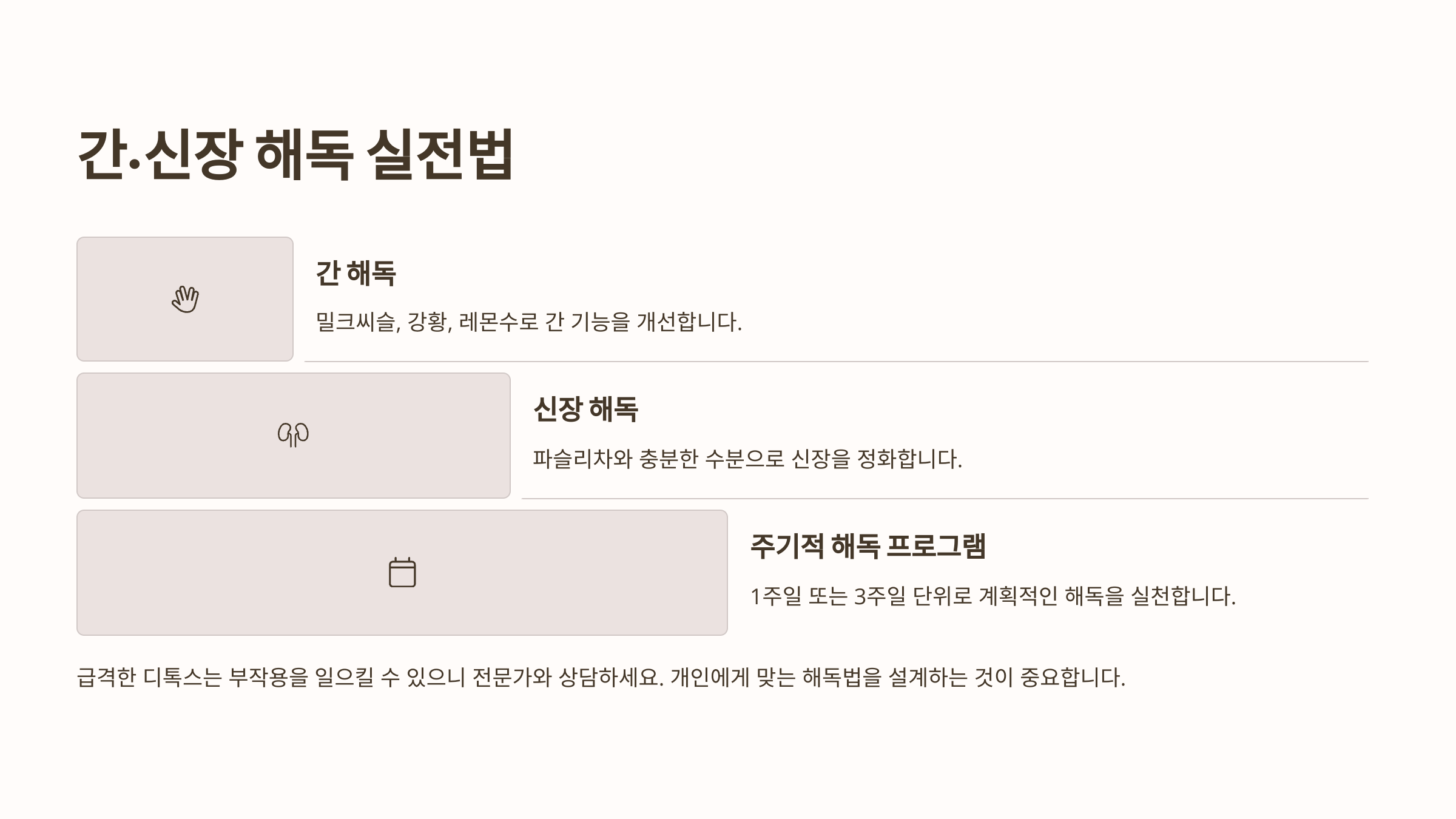 간·신장 해독 실전법

간 해독

밀크씨슬, 강황, 레몬수로 간 기능을 개선합니다.

신장 해독

파슬리차와 충분한 수분으로 신장을 정화합니다.

주기적 해독 프로그램

1주일 또는 3주일 단위로 계획적인 해독을 실천합니다.

급격한 디톡스는 부작용을 일으킬 수 있으니 전문가와 상담하세요. 개인에게 맞는 해독법을 설계하는 것이 중요합니다.