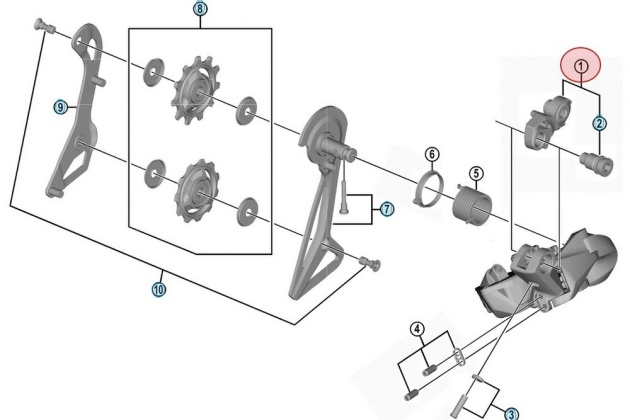 8
1
9
2
6
5
7
10
4
3