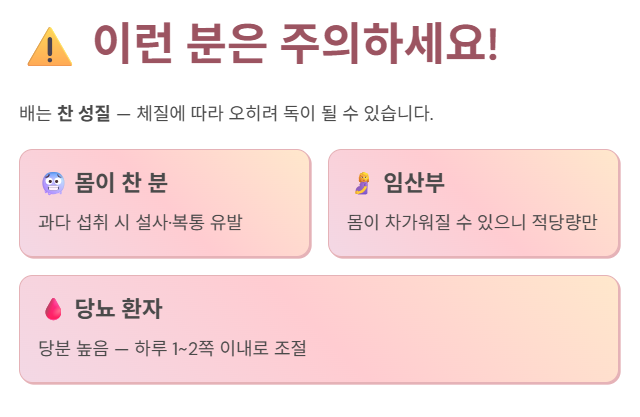 이런 분은 주의하세요!

배는 찬 성질 — 체질에 따라 오히려 독이 될 수 있습니다.

몸이 찬 분

과다 섭취 시 설사·복통 유발

임산부

몸이 차가워질 수 있으니 적당량만

당뇨 환자

당분 높음 — 하루 1~2쪽 이내로 조절