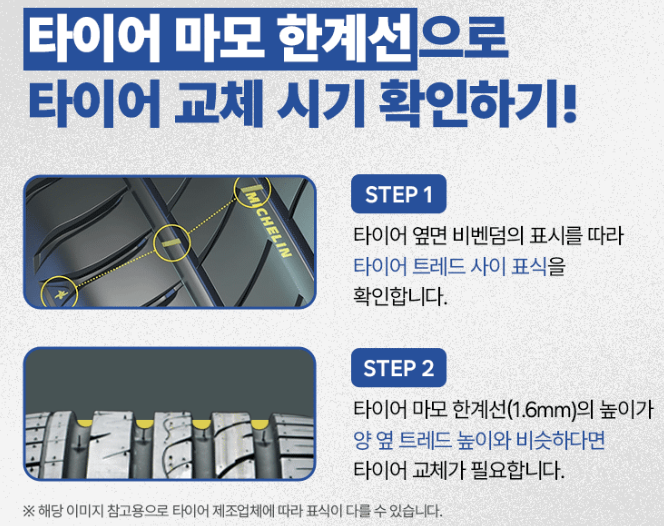 타이어 마모 한계선으로
타이어 교체 시기 확인하기!

MICHELIN

STEP 1

타이어 옆면 비벤덤의 표시를 따라 타이어 트레드 사이 표식을 확인합니다.

STEP 2

타이어 마모 한계선(1.6mm)의 높이가 양 옆 트레드 높이와 비슷하다면 타이어 교체가 필요합니다.

※ 해당 이미지 참고용으로 타이어 제조업체에 따라 표식이 다를 수 있습니다.