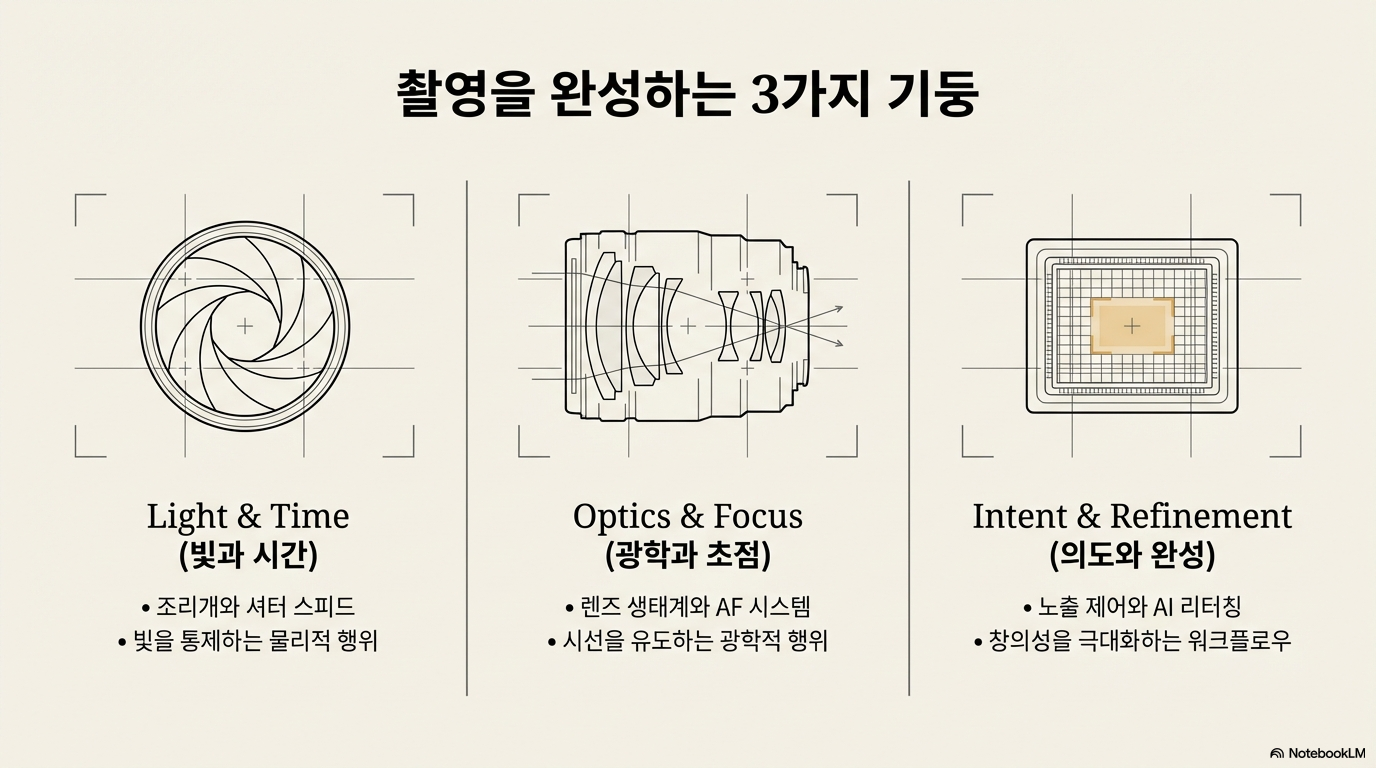 촬영을 완성하는 3가지 기둥

Light & Time
(빛과 시간)

• 조리개와 셔터 스피드
• 빛을 통제하는 물리적 행위

Optics & Focus
(광학과 초점)

• 렌즈 생태계와 AF 시스템
• 시선을 유도하는 광학적 행위

Intent & Refinement
(의도와 완성)

• 노출 제어와 AI 리터칭
• 창의성을 극대화하는 워크플로우

NotebookLM