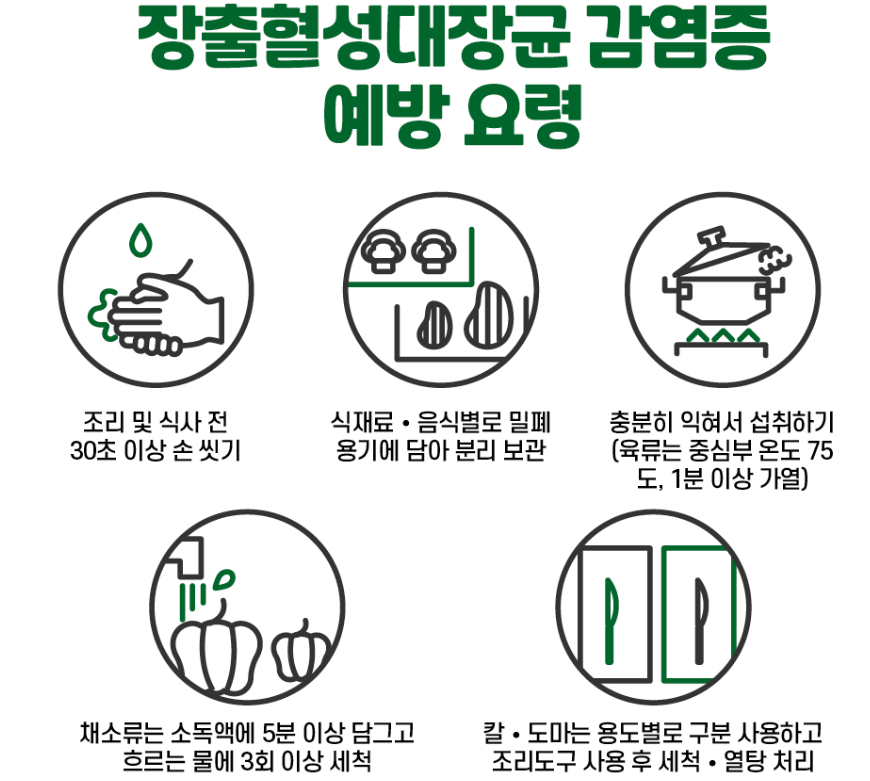 장출혈성대장균 감염증 예방 요령

조리 및 식사 전 30초 이상 손 씻기

식재료 • 음식별로 밀폐 용기에 담아 분리 보관

충분히 익혀서 섭취하기 (육류는 중심부 온도 75도, 1분 이상 가열)

채소류는 소독액에 5분 이상 담그고 흐르는 물에 3회 이상 세척

칼 • 도마는 용도별로 구분 사용하고 조리도구 사용 후 세척 • 열탕 처리